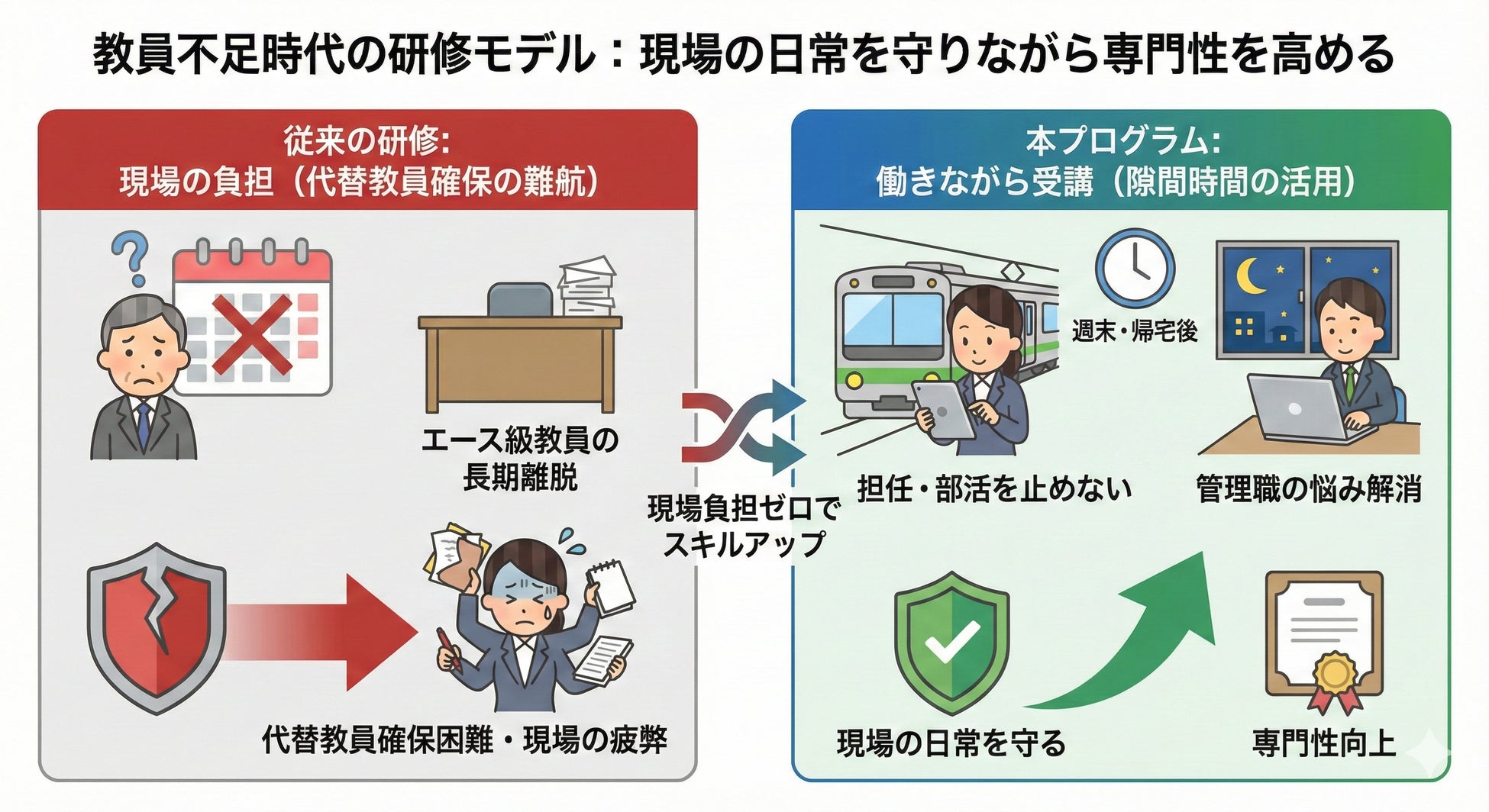 教員不足時代の研修モデル：現場の日常を守りながら専門性を高める

従来の研修:
現場の負担（代替教員確保の難航）

エース級教員の長期離脱

代替教員確保困難・現場の疲弊

現場負担ゼロでスキルアップ

本プログラム:
働きながら受講（隙間時間の活用）

週末・帰宅後

担任・部活を止めない

管理職の悩み解消

現場の日常を守る

専門性向上