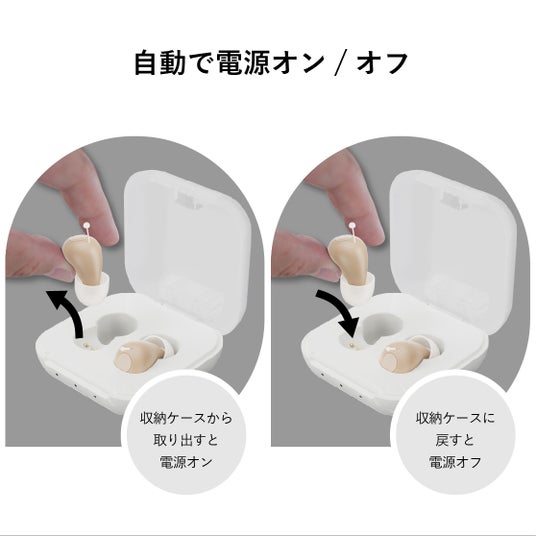 自動で電源オン / オフ

収納ケースから
取り出すと
電源オン

収納ケースに
戻すと
電源オフ