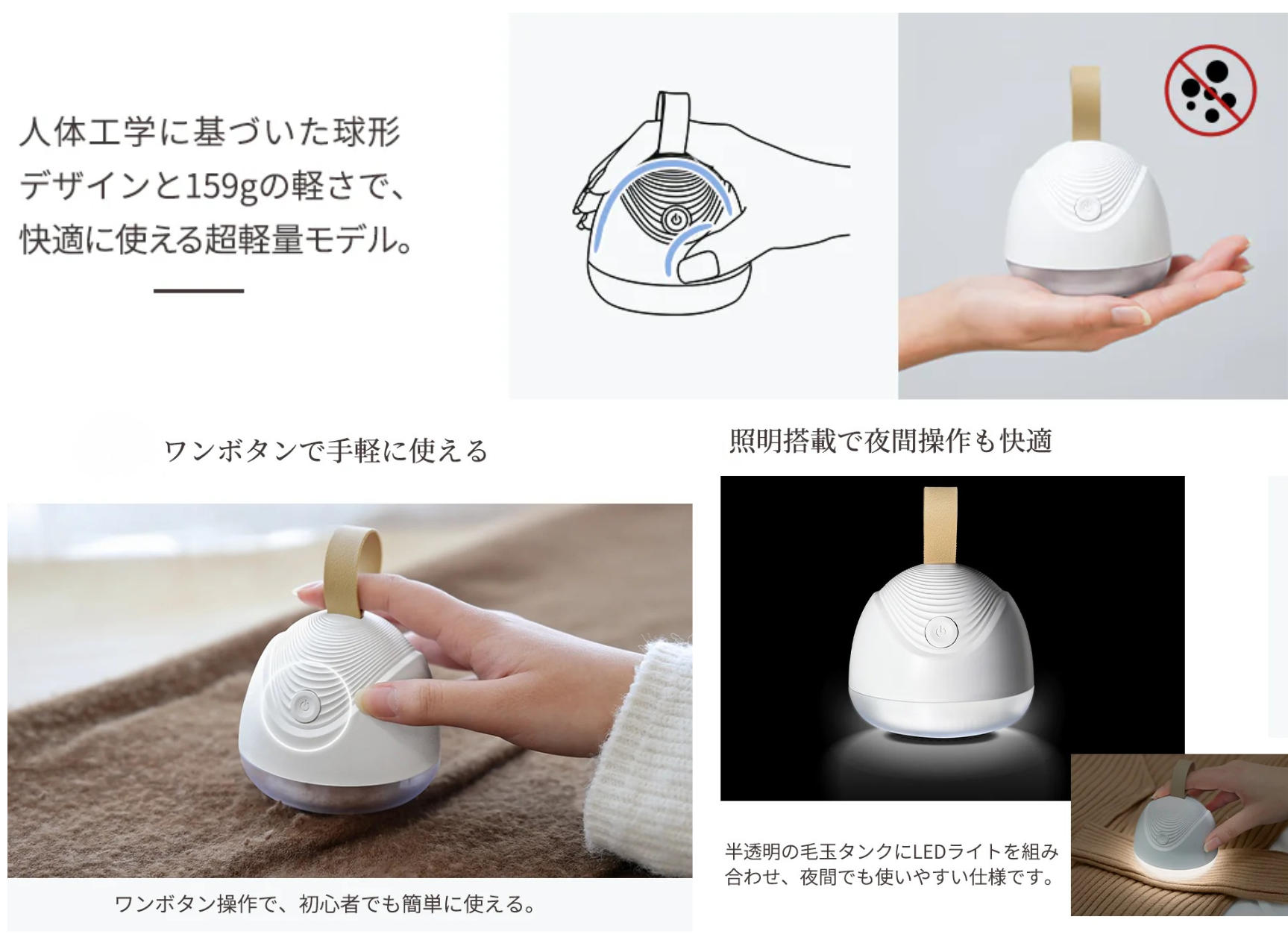 人体工学に基づいた球形デザインと159gの軽さで、快適に使える超軽量モデル。

ワンボタンで手軽に使える

ワンボタン操作で、初心者でも簡単に使える。

照明搭載で夜間操作も快適

半透明の毛玉タンクにLEDライトを組み合わせ、夜間でも使いやすい仕様です。