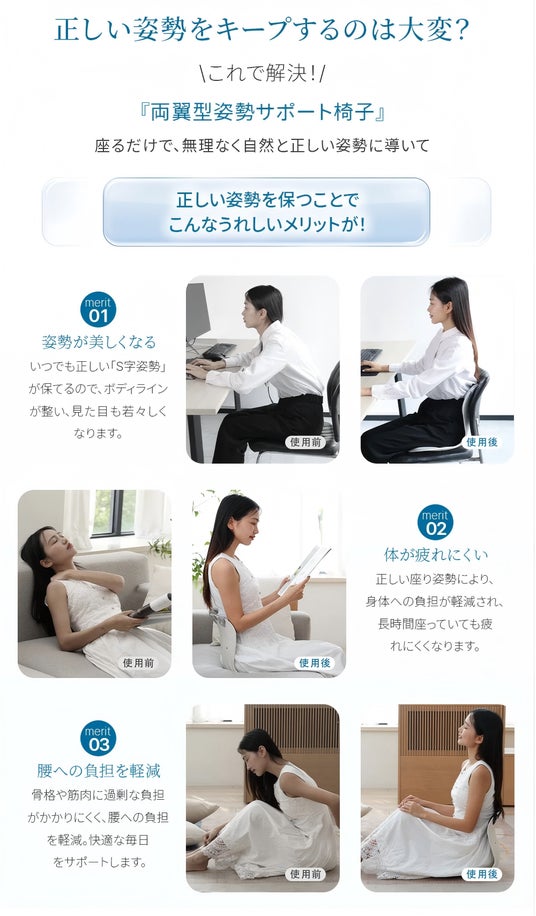 正しい姿勢をキープするのは大変?

\これで解決!/

『両翼型姿勢サポート椅子』

座るだけで、無理なく自然と正しい姿勢に導いて

正しい姿勢を保つことで
こんなうれしいメリットが!

merit 01

姿勢が美しくなる

いつでも正しい「S字姿勢」が保てるので、ボディラインが整い、見た目も若々しくなります。

使用前

使用後

使用前

使用後

merit 02

体が疲れにくい

正しい座り姿勢により、身体への負担が軽減され、長時間座っていても疲れにくくなります。

merit 03

腰への負担を軽減

骨格や筋肉に過剰な負担がかかりにくく、腰への負担を軽減。快適な毎日をサポートします。

使用前

使用後