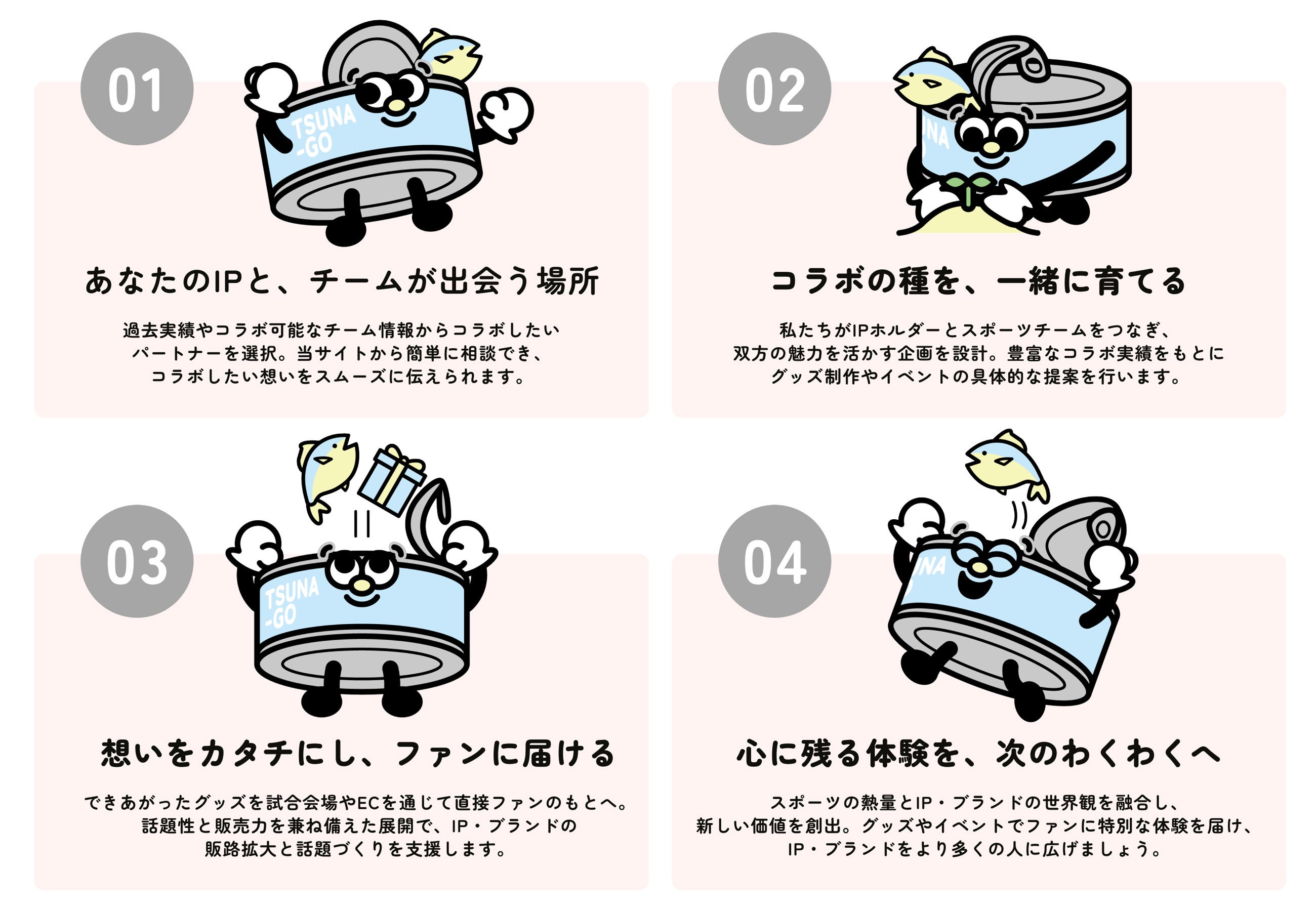 01

TSUNA -GO

あなたのIPと、チームが出会う場所

過去実績やコラボ可能なチーム情報からコラボしたいパートナーを選択。当サイトから簡単に相談でき、コラボしたい想いをスムーズに伝えられます。

02

NA

コラボの種を、一緒に育てる

私たちがIPホルダーとスポーツチームをつなぎ、双方の魅力を活かす企画を設計。豊富なコラボ実績をもとにグッズ制作やイベントの具体的な提案を行います。

03

TSUNA -GO

想いをカタチにし、ファンに届ける

できあがったグッズを試合会場やECを通じて直接ファンのもとへ。話題性と販売力を兼ね備えた展開で、IP・ブランドの販路拡大と話題づくりを支援します。

04

NA

心に残る体験を、次のわくわくへ

スポーツの熱量とIP・ブランドの世界観を融合し、新しい価値を創出。グッズやイベントでファンに特別な体験を届け、IP・ブランドをより多くの人に広げましょう。