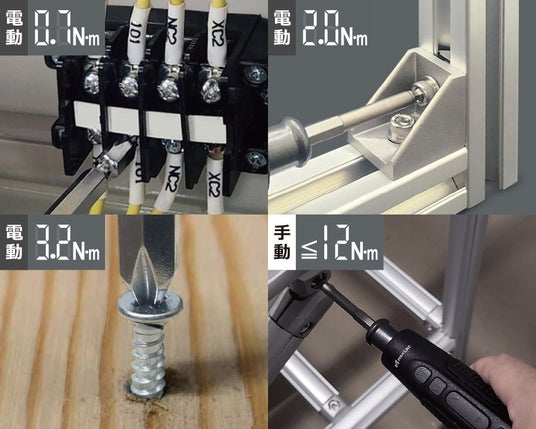 電動 0.7N·m

101 NC2 XC2

101 NC2 XC2

電動 2.0N·m

電動 3.2N·m

手動 ≦12N·m