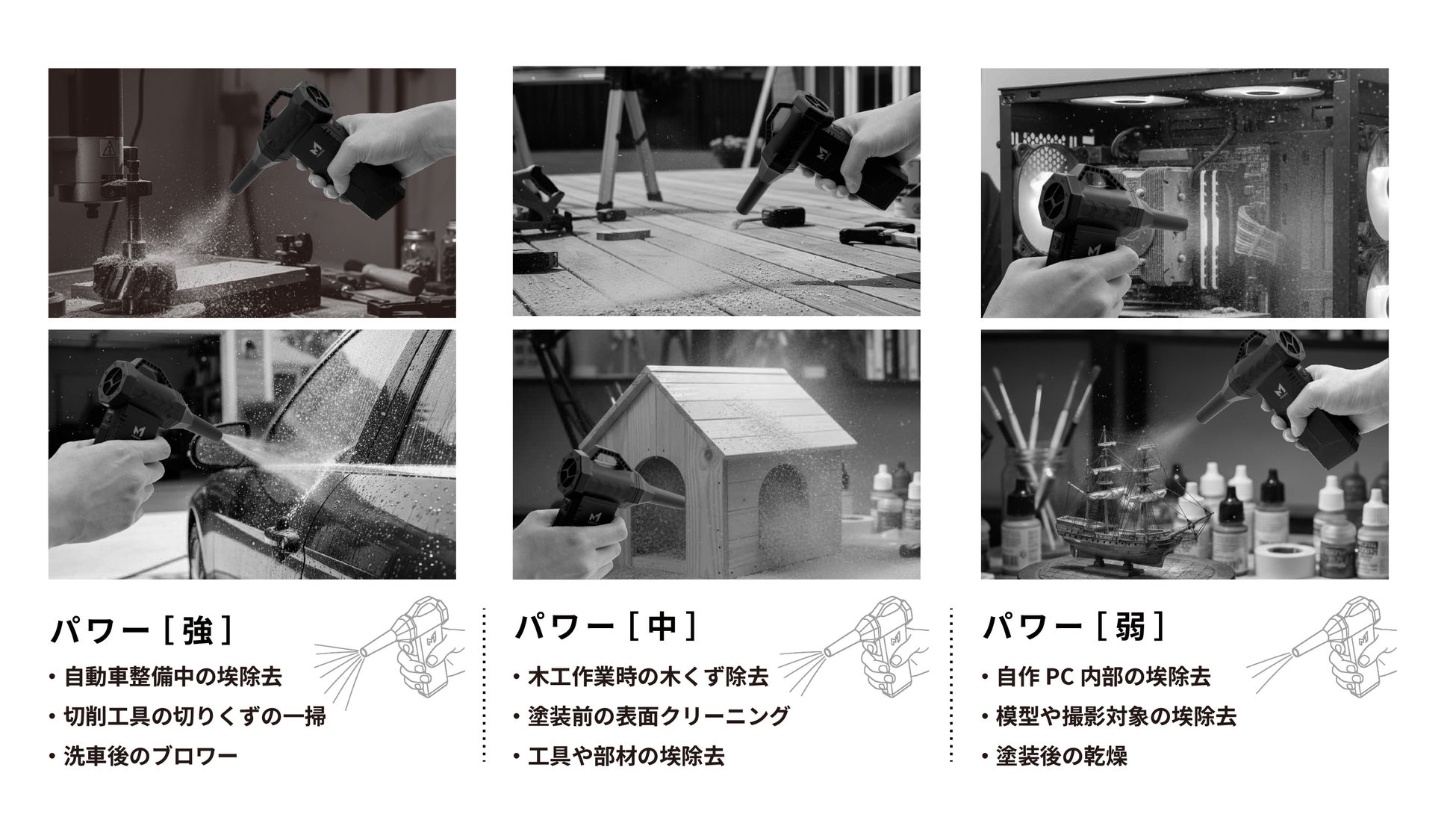 パワー［強］

・自動車整備中の埃除去
・切削工具の切りくずの一掃
・洗車後のブロワー

パワー［中］

・木工作業時の木くず除去
・塗装前の表面クリーニング
・工具や部材の埃除去

パワー［弱］

・自作 PC 内部の埃除去
・模型や撮影対象の埃除去
・塗装後の乾燥