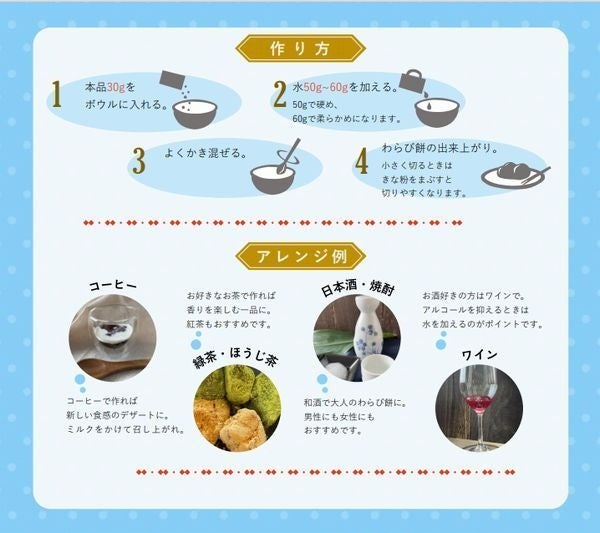 作り方

1
本品30gをボウルに入れる。

2
水50g~60gを加える。
50gで硬め、60gで柔らかめになります。

3
よくかき混ぜる。

4
わらび餅の出来上がり。
小さく切るときはきな粉をまぶすと切りやすくなります。

アレンジ例

コーヒー
コーヒーで作れば新しい食感のデザートに。ミルクをかけて召し上がれ。

お好きなお茶で作れば香りを楽しむ一品に。紅茶もおすすめです。

緑茶・ほうじ茶

日本酒・焼酎
和酒で大人のわらび餅に。男性にも女性にもおすすめです。

お酒好きの方はワインで。アルコールを抑えるときは水を加えるのがポイントです。

ワイン