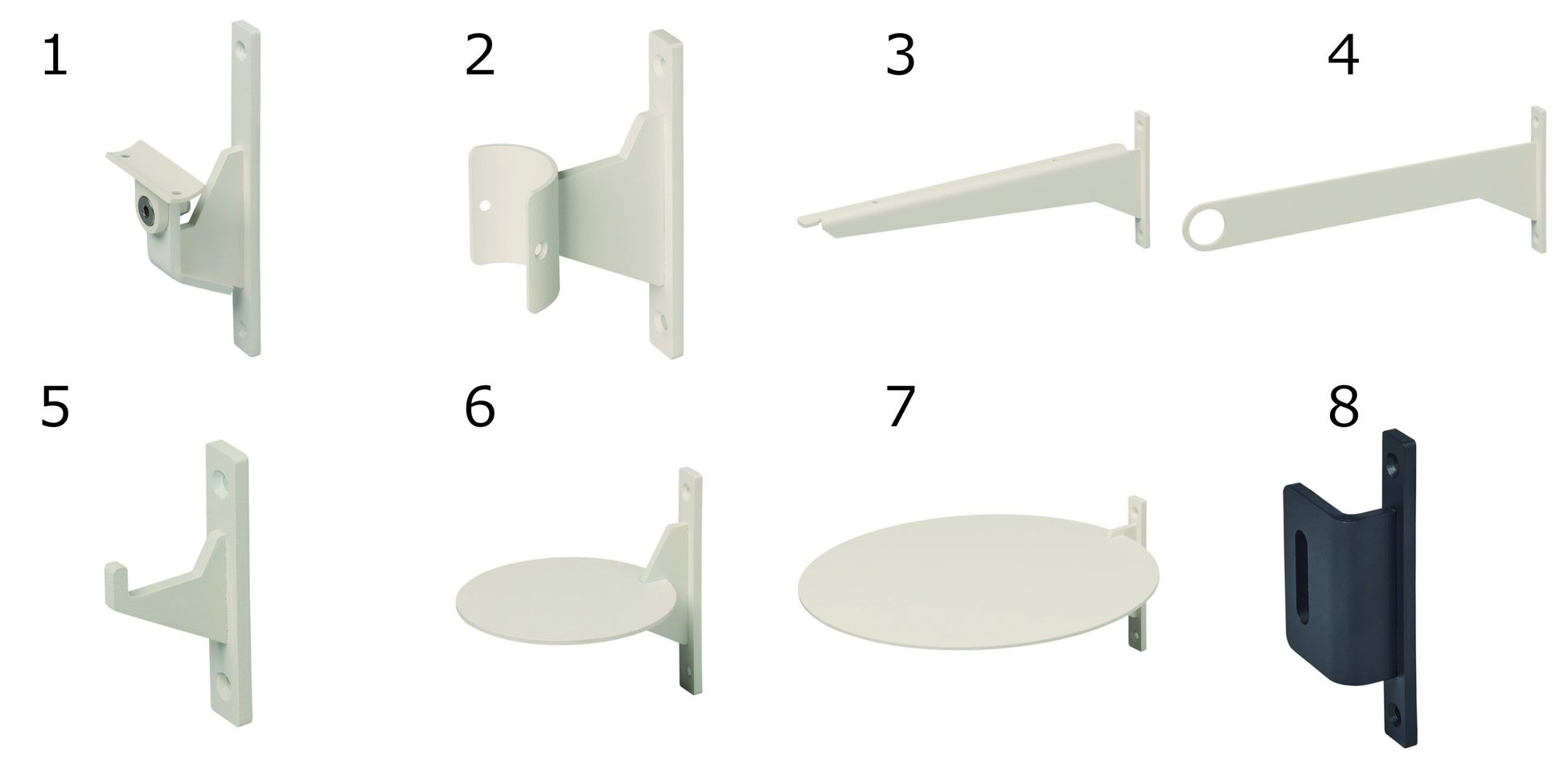 1
2
3
4
5
6
7
8