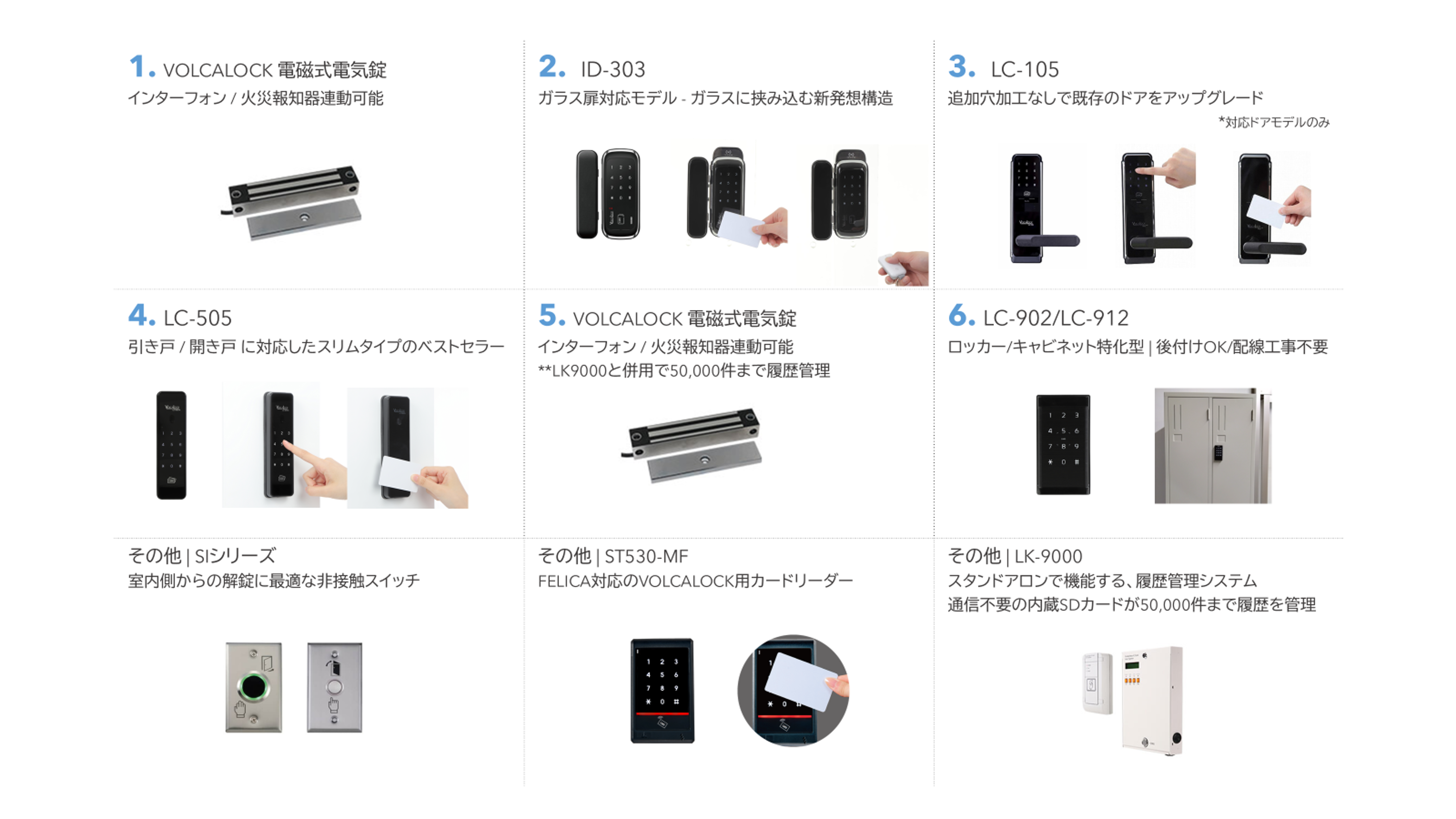 1. VOLCALOCK 電磁式電気錠
インターフォン / 火災報知器連動可能

2. ID-303
ガラス扉対応モデル - ガラスに挟み込む新発想構造

3. LC-105
追加穴加工なしで既存のドアをアップグレード
*対応ドアモデルのみ

4. LC-505
引き戸 / 開き戸 に対応したスリムタイプのベストセラー

5. VOLCALOCK 電磁式電気錠
インターフォン / 火災報知器連動可能
**LK9000と併用で50,000件まで履歴管理

6. LC-902/LC-912
ロッカー/キャビネット特化型 | 後付けOK/配線工事不要

その他 | SIシリーズ
室内側からの解錠に最適な非接触スイッチ

その他 | ST530-MF
FELICA対応のVOLCALOCK用カードリーダー

その他 | LK-9000
スタンドアロンで機能する、履歴管理システム
通信不要の内蔵SDカードが50,000件まで履歴を管理