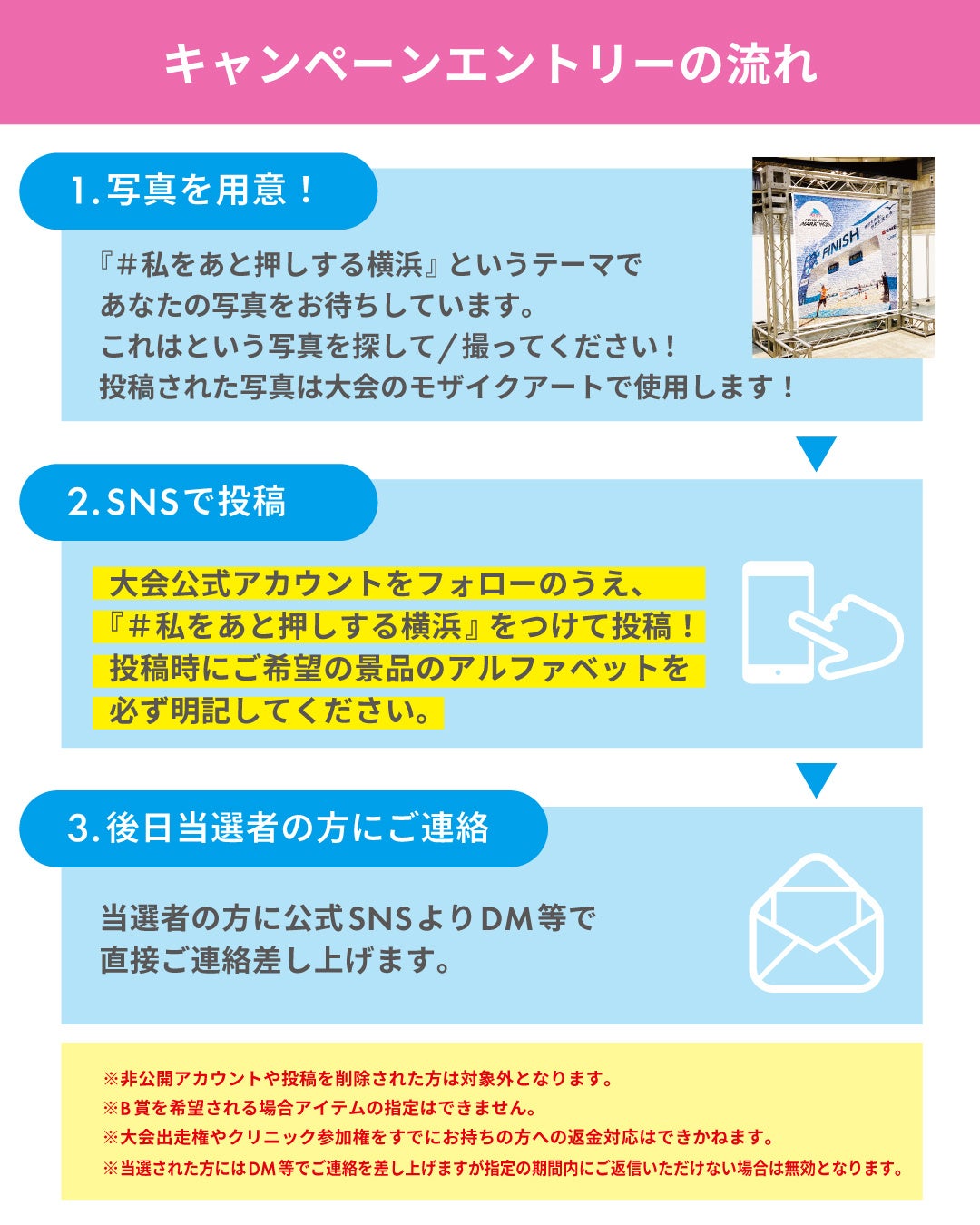 キャンペーンエントリーの流れ

1. 写真を用意！

『＃私をあと押しする横浜』というテーマで
あなたの写真をお待ちしています。
これはという写真を探して／撮ってください！
投稿された写真は大会のモザイクアートで使用します！

FINISH

2. SNSで投稿

大会公式アカウントをフォローのうえ、
『＃私をあと押しする横浜』をつけて投稿！
投稿時にご希望の景品のアルファベットを
必ず明記してください。

3. 後日当選者の方にご連絡

当選者の方に公式SNSよりDM等で
直接ご連絡差し上げます。

※非公開アカウントや投稿を削除された方は対象外となります。
※B賞を希望される場合アイテムの指定はできません。
※大会出走権やクリニック参加権をすでにお持ちの方への返金対応はできかねます。
※当選された方にはDM等でご連絡を差し上げますが指定の期間内にご返信いただけない場合は無効となります。