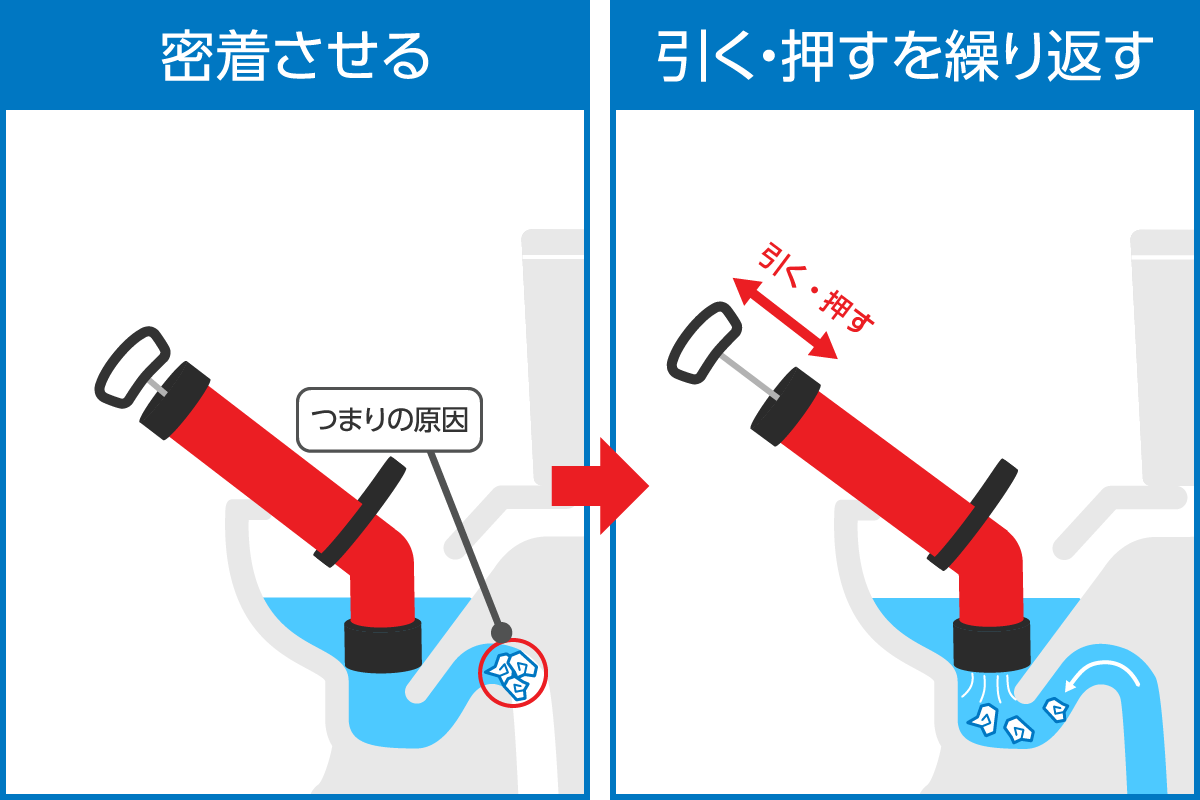 密着させる

つまりの原因

引く・押すを繰り返す

引く・押す