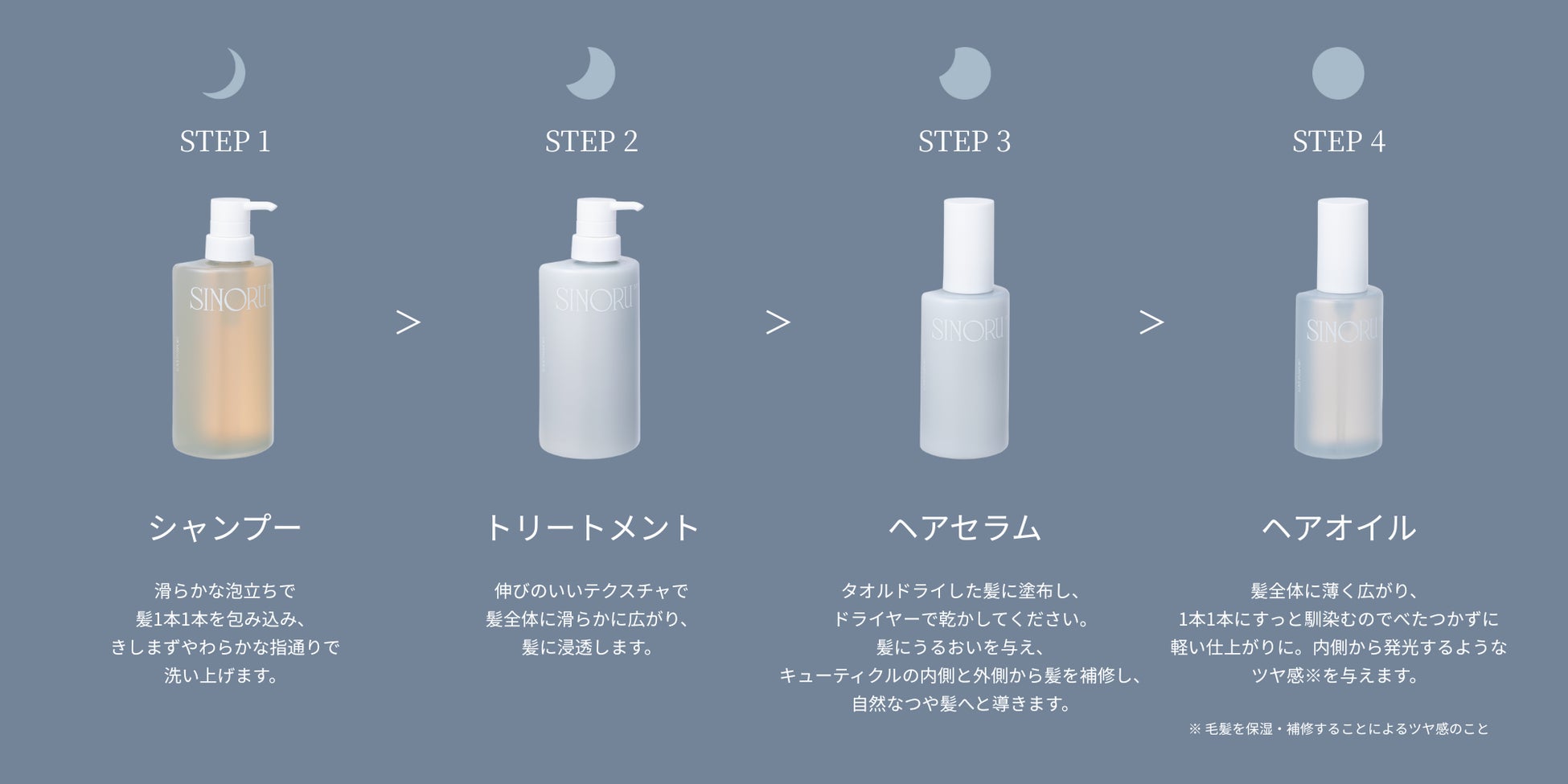 STEP 1

SINORU

シャンプー

滑らかな泡立ちで
髪1本1本を包み込み、
きしまずやわらかな指通りで
洗い上げます。

>

STEP 2

SINORU

トリートメント

伸びのいいテクスチャで
髪全体に滑らかに広がり、
髪に浸透します。

>

STEP 3

SINORU

ヘアセラム

タオルドライした髪に塗布し、
ドライヤーで乾かしてください。
髪にうるおいを与え、
キューティクルの内側と外側から髪を補修し、
自然なつや髪へと導きます。

>

STEP 4

SINORU

ヘアオイル

髪全体に薄く広がり、
1本1本にすっと馴染むのでべたつかずに
軽い仕上がりに。内側から発光するような
ツヤ感※を与えます。

※ 毛髪を保湿・補修することによるツヤ感のこと