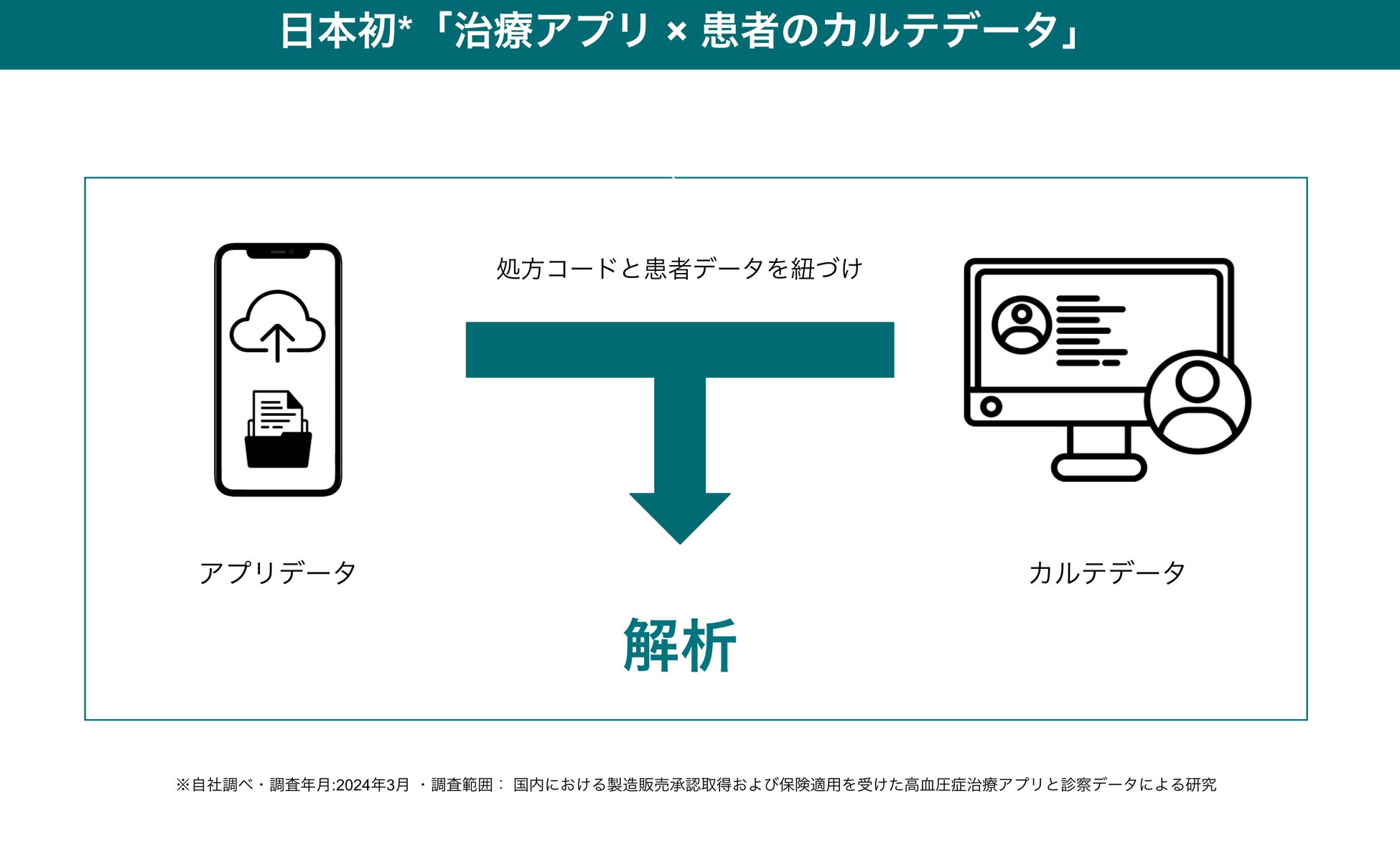 日本初*「治療アプリ × 患者のカルテデータ」

処方コードと患者データを紐づけ

アプリデータ

カルテデータ

解析

※自社調べ・調査年月:2024年3月 ・調査範囲： 国内における製造販売承認取得および保険適用を受けた高血圧症治療アプリと診察データによる研究