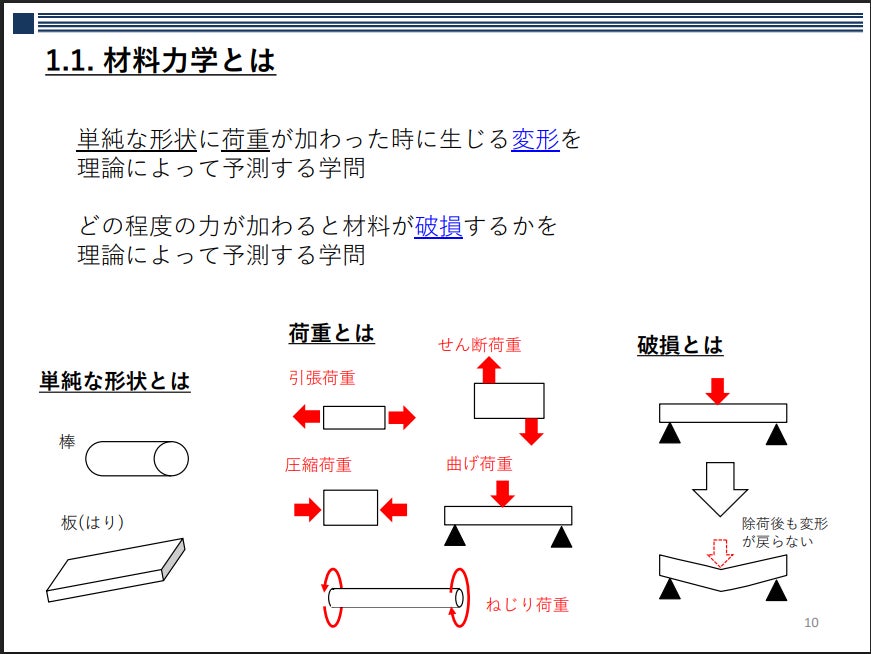 1.1. 材料力学とは

単純な形状に荷重が加わった時に生じる変形を理論によって予測する学問

どの程度の力が加わると材料が破損するかを理論によって予測する学問

単純な形状とは

棒

板(はり)

荷重とは

引張荷重

圧縮荷重

せん断荷重

曲げ荷重

ねじり荷重

破損とは

除荷後も変形が戻らない

10