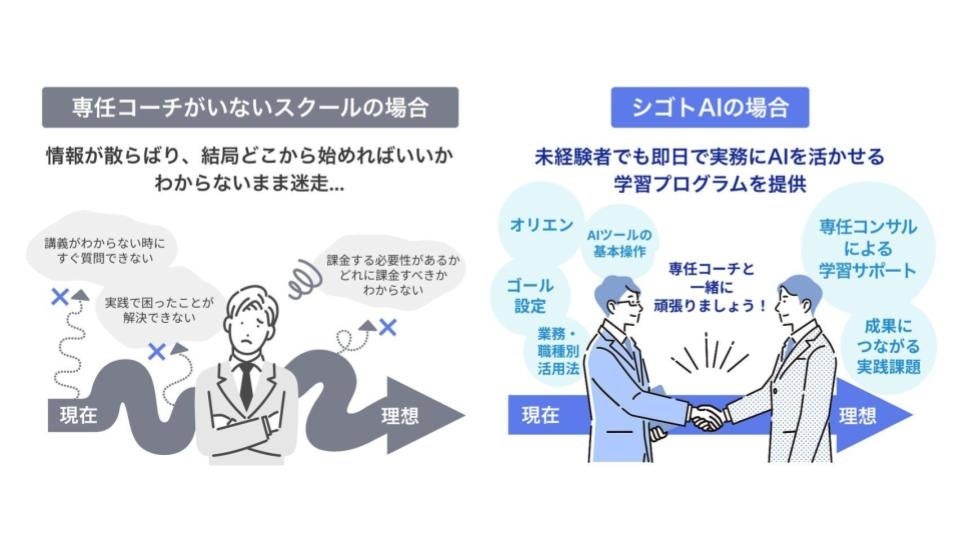 専任コーチがいないスクールの場合

情報が散らばり、結局どこから始めればいいかわからないまま迷走…

講義がわからない時にすぐ質問できない

実践で困ったことが解決できない

課金する必要性があるかどれに課金すべきかわからない

現在

理想

シゴトAIの場合

未経験者でも即日で実務にAIを活かせる学習プログラムを提供

オリエン

AIツールの基本操作

ゴール設定

業務・職種別活用法

専任コーチと一緒に頑張りましょう！

専任コンサルによる学習サポート

成果につながる実践課題

現在

理想