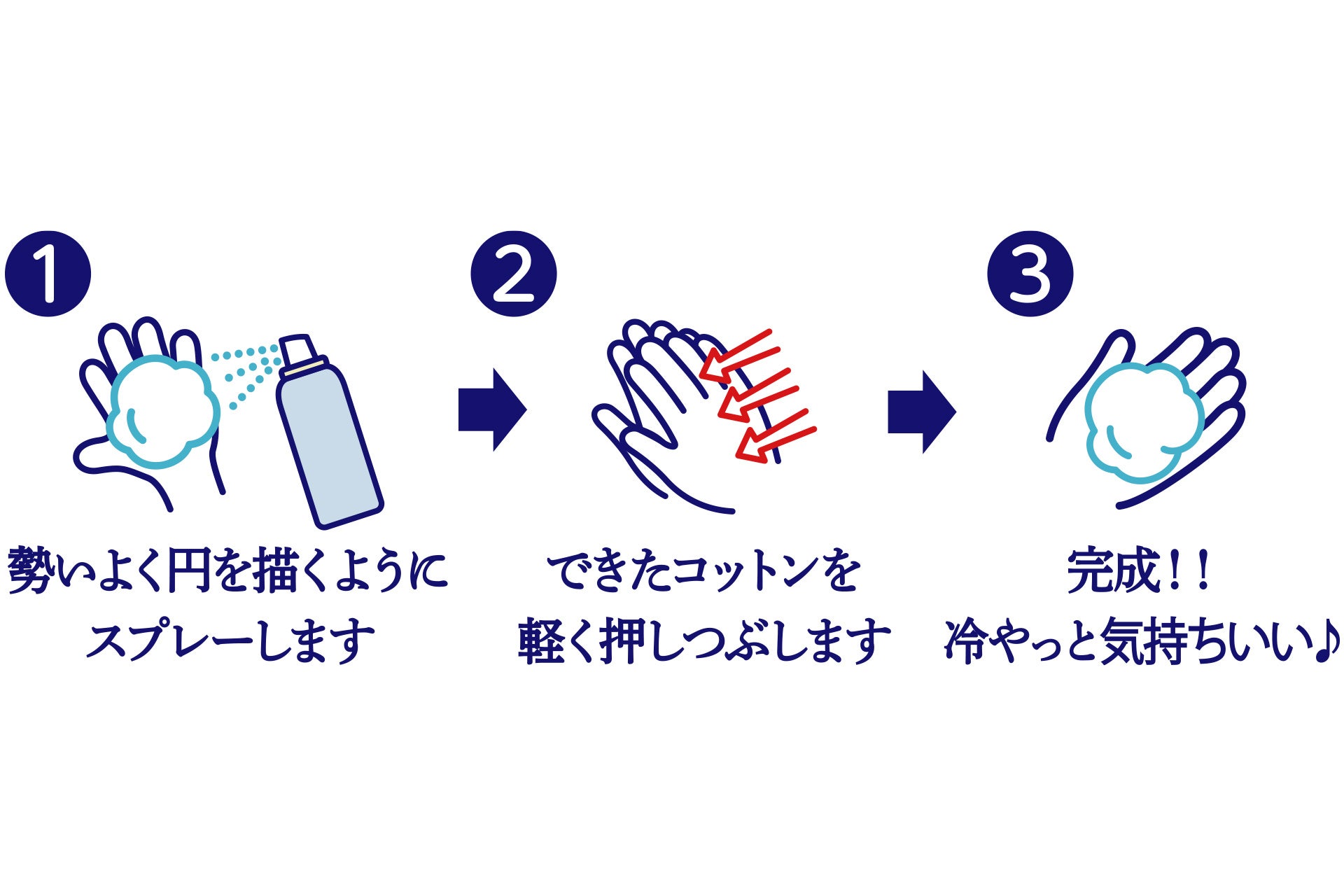 1
勢いよく円を描くように
スプレーします

2
できたコットンを
軽く押しつぶします

3
完成！！
冷やっと気持ちいい♪