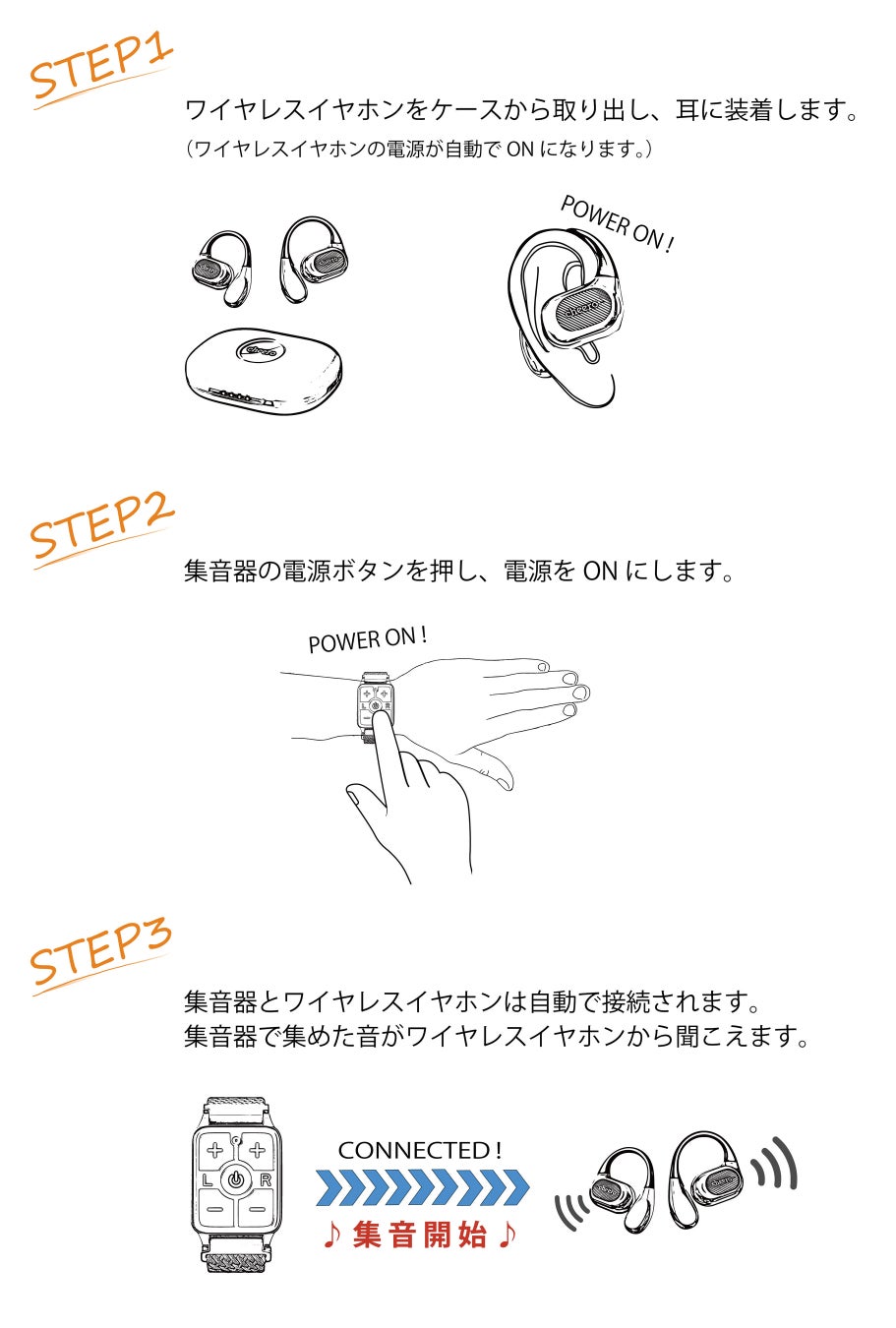 STEP1

ワイヤレスイヤホンをケースから取り出し、耳に装着します。
（ワイヤレスイヤホンの電源が自動で ON になります。）

POWER ON !

STEP2

集音器の電源ボタンを押し、電源を ON にします。

POWER ON !

L R

STEP3

集音器とワイヤレスイヤホンは自動で接続されます。
集音器で集めた音がワイヤレスイヤホンから聞こえます。

L R

CONNECTED !

♪ 集音開始 ♪