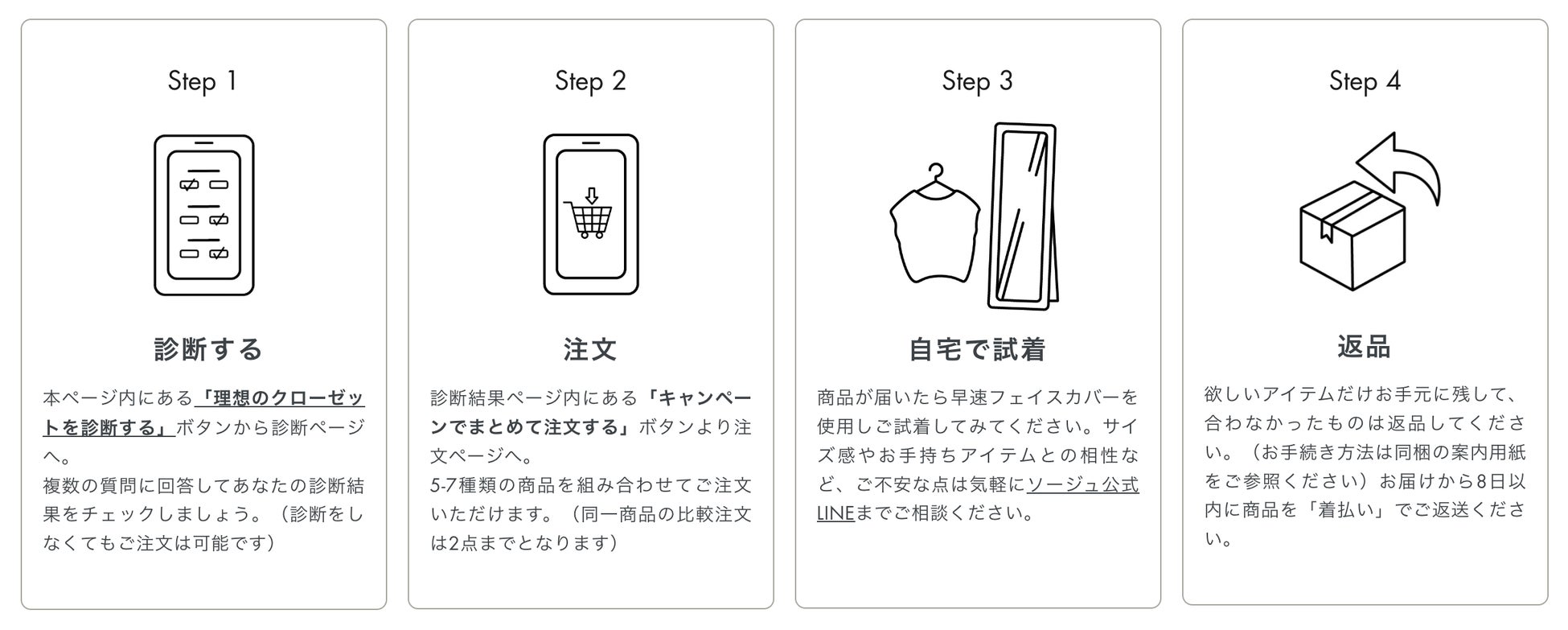 Step 1

診断する

本ページ内にある「理想のクローゼットを診断する」ボタンから診断ページへ。
複数の質問に回答してあなたの診断結果をチェックしましょう。（診断をしなくてもご注文は可能です）

Step 2

注文

診断結果ページ内にある「キャンペーンでまとめて注文する」ボタンより注文ページへ。
5-7種類の商品を組み合わせてご注文いただけます。（同一商品の比較注文は2点までとなります）

Step 3

自宅で試着

商品が届いたら早速フェイスカバーを使用しご試着してみてください。サイズ感やお手持ちアイテムとの相性など、ご不安な点は気軽にソージュ公式LINEまでご相談ください。

Step 4

返品

欲しいアイテムだけお手元に残して、合わなかったものは返品してください。（お手続き方法は同梱の案内用紙をご参照ください）お届けから8日以内に商品を「着払い」でご返送ください。