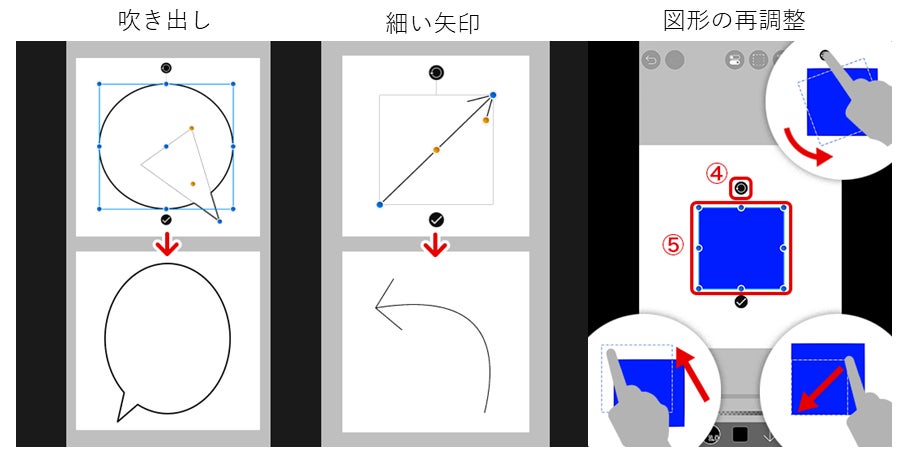 吹き出し

細い矢印

図形の再調整

④

⑤