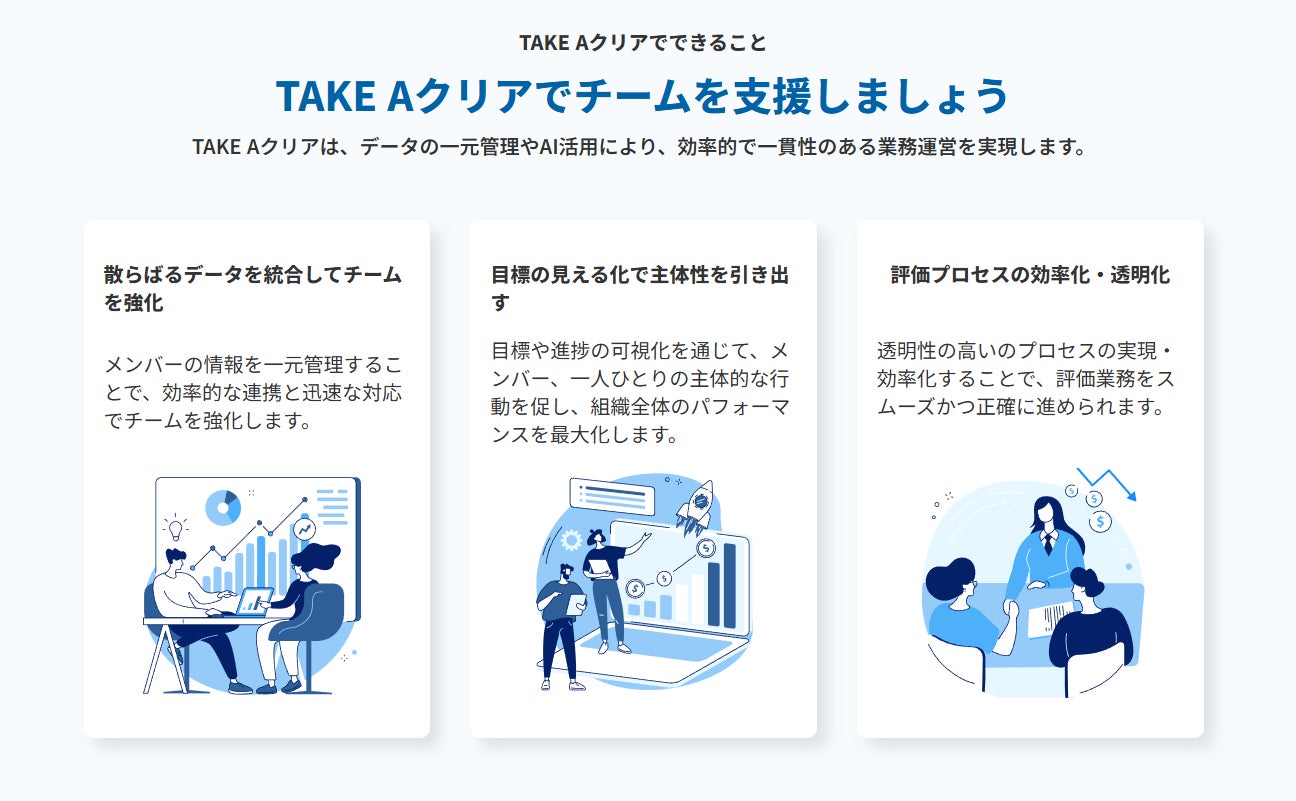 TAKE Aクリアでできること

TAKE Aクリアでチームを支援しましょう

TAKE Aクリアは、データの一元管理やAI活用により、効率的で一貫性のある業務運営を実現します。

散らばるデータを統合してチームを強化

メンバーの情報を一元管理することで、効率的な連携と迅速な対応でチームを強化します。

目標の見える化で主体性を引き出す

目標や進捗の可視化を通じて、メンバー、一人ひとりの主体的な行動を促し、組織全体のパフォーマンスを最大化します。

評価プロセスの効率化・透明化

透明性の高いのプロセスの実現・効率化することで、評価業務をスムーズかつ正確に進められます。