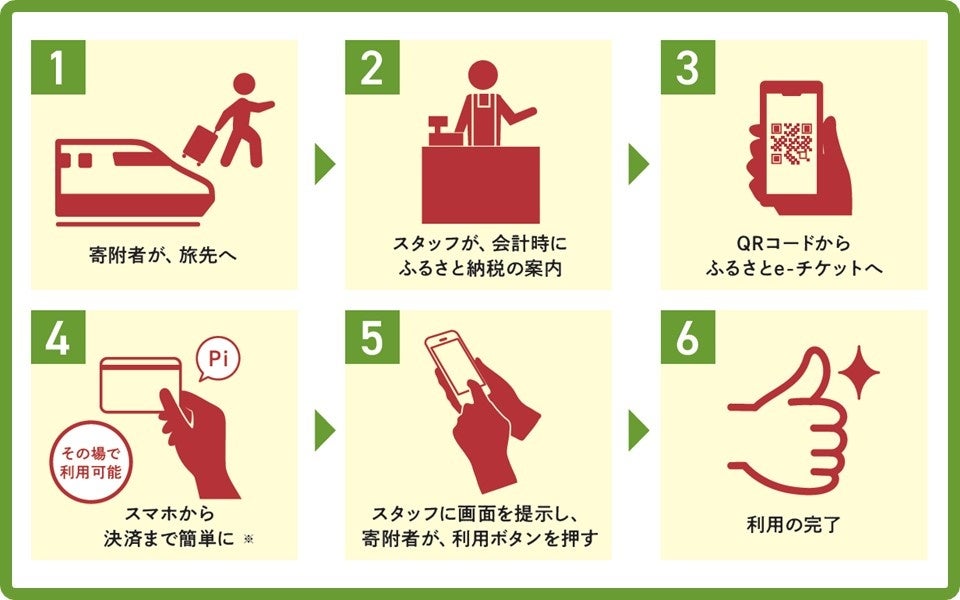 1
寄附者が、旅先へ

2
スタッフが、会計時に
ふるさと納税の案内

3
QRコードから
ふるさとe-チケットへ

4
Pi
その場で
利用可能
スマホから
決済まで簡単に ※

5
スタッフに画面を提示し、
寄附者が、利用ボタンを押す

6
利用の完了