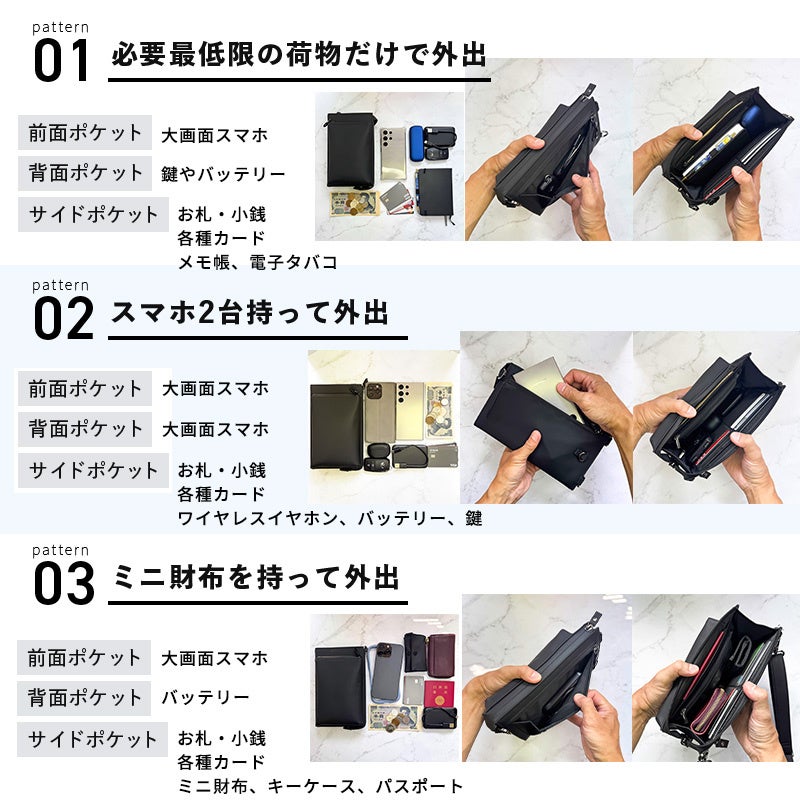 pattern
01 必要最低限の荷物だけで外出

前面ポケット 大画面スマホ
背面ポケット 鍵やバッテリー
サイドポケット お札・小銭
各種カード
メモ帳、電子タバコ

pattern
02 スマホ2台持って外出

前面ポケット 大画面スマホ
背面ポケット 大画面スマホ
サイドポケット お札・小銭
各種カード
ワイヤレスイヤホン、バッテリー、鍵

pattern
03 ミニ財布を持って外出

前面ポケット 大画面スマホ
背面ポケット バッテリー
サイドポケット お札・小銭
各種カード
ミニ財布、キーケース、パスポート