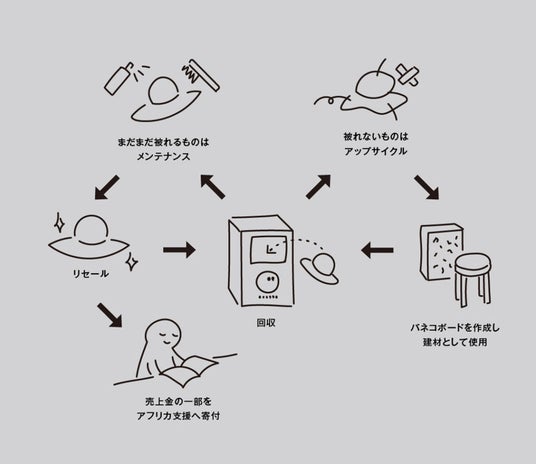 まだまだ被れるものは
メンテナンス

被れないものは
アップサイクル

リセール

回収

パネコボードを作成し
建材として使用

売上金の一部を
アフリカ支援へ寄付