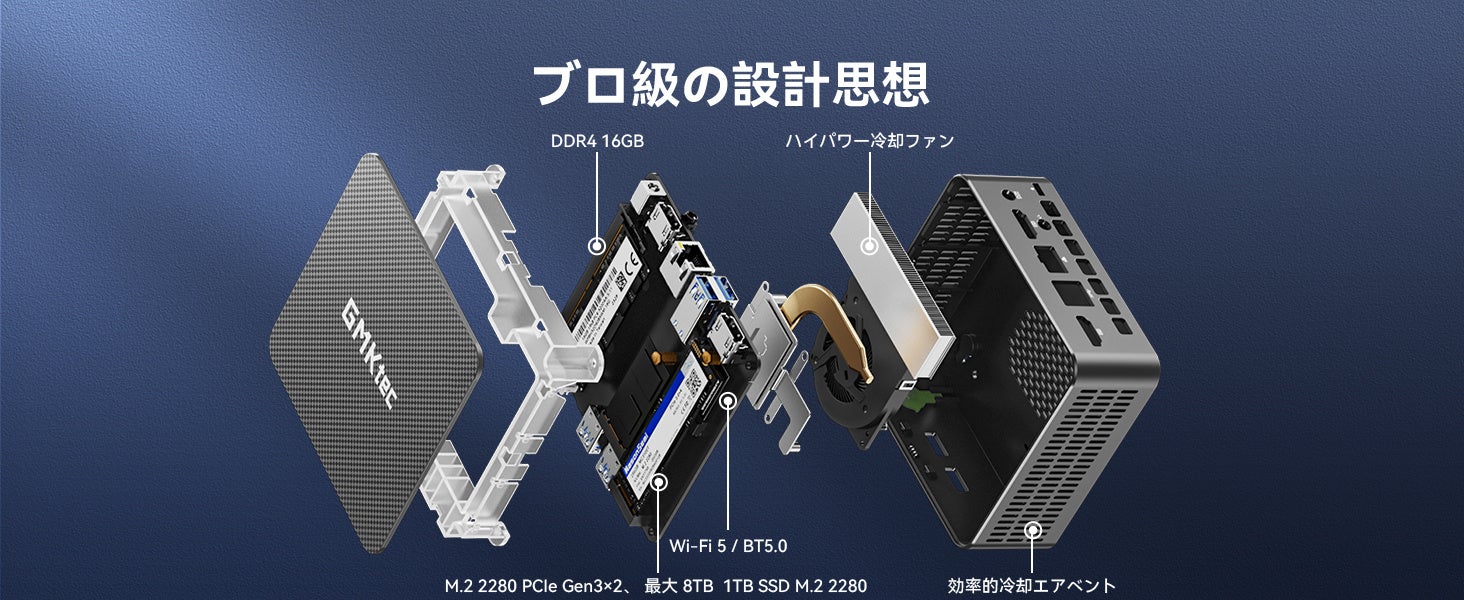 ブロ級の設計思想

DDR4 16GB

ハイパワー冷却ファン

GMKtec

Wi-Fi 5 / BT5.0

M.2 2280 PCIe Gen3×2、 最大 8TB 1TB SSD M.2 2280

効率的冷却エアベント