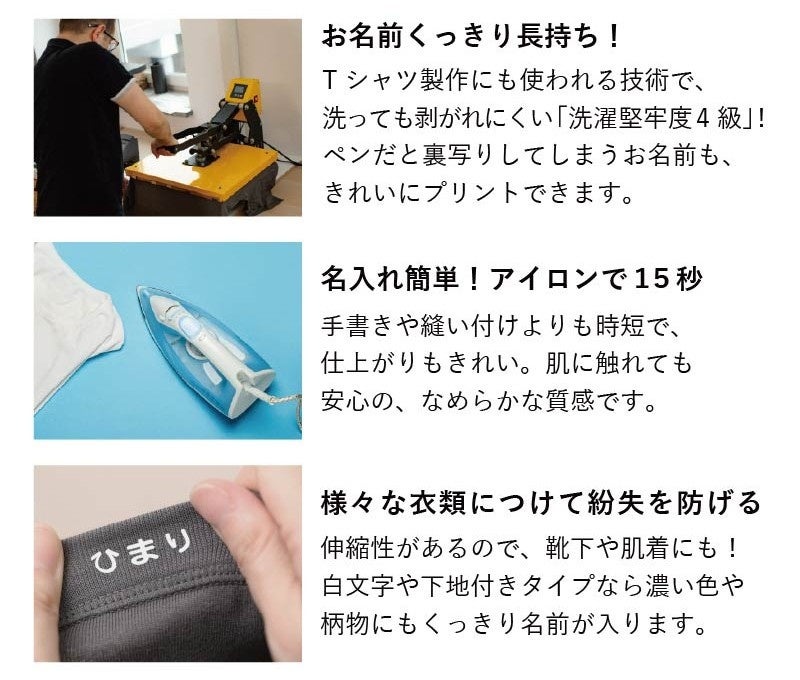 お名前くっきり長持ち！

Tシャツ製作にも使われる技術で、洗っても剥がれにくい「洗濯堅牢度4級」！ペンだと裏写りしてしまうお名前も、きれいにプリントできます。

名入れ簡単！アイロンで15秒

手書きや縫い付けよりも時短で、仕上がりもきれい。肌に触れても安心の、なめらかな質感です。

ひまり

様々な衣類につけて紛失を防げる

伸縮性があるので、靴下や肌着にも！白文字や下地付きタイプなら濃い色や柄物にもくっきり名前が入ります。