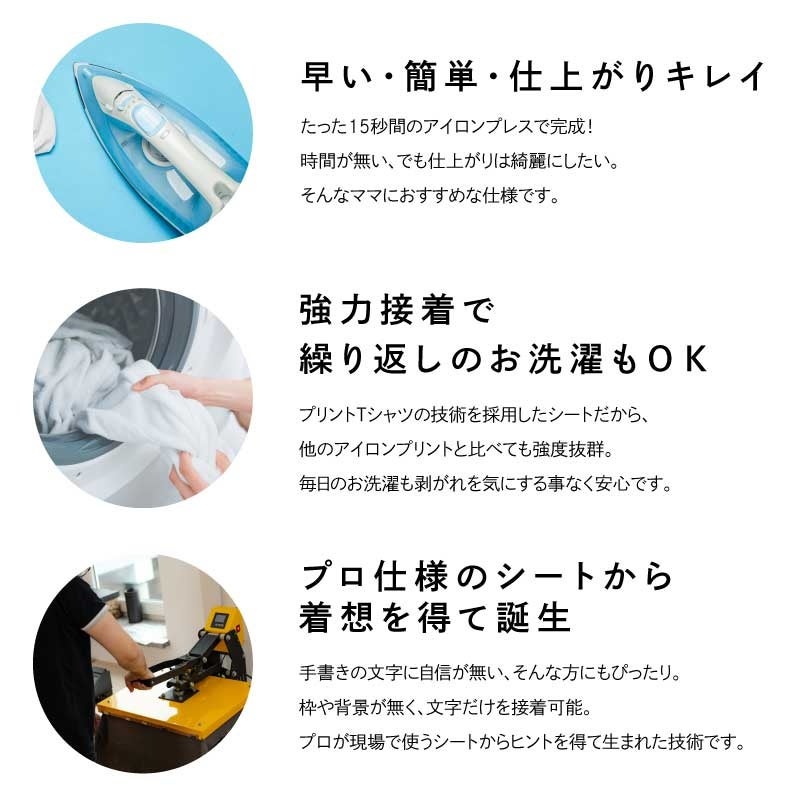 早い・簡単・仕上がりキレイ

たった15秒間のアイロンプレスで完成！
時間が無い、でも仕上がりは綺麗にしたい。
そんなママにおすすめな仕様です。

強力接着で
繰り返しのお洗濯もOK

プリントTシャツの技術を採用したシートだから、
他のアイロンプリントと比べても強度抜群。
毎日のお洗濯も剥がれを気にする事なく安心です。

プロ仕様のシートから
着想を得て誕生

手書きの文字に自信が無い、そんな方にもぴったり。
枠や背景が無く、文字だけを接着可能。
プロが現場で使うシートからヒントを得て生まれた技術です。