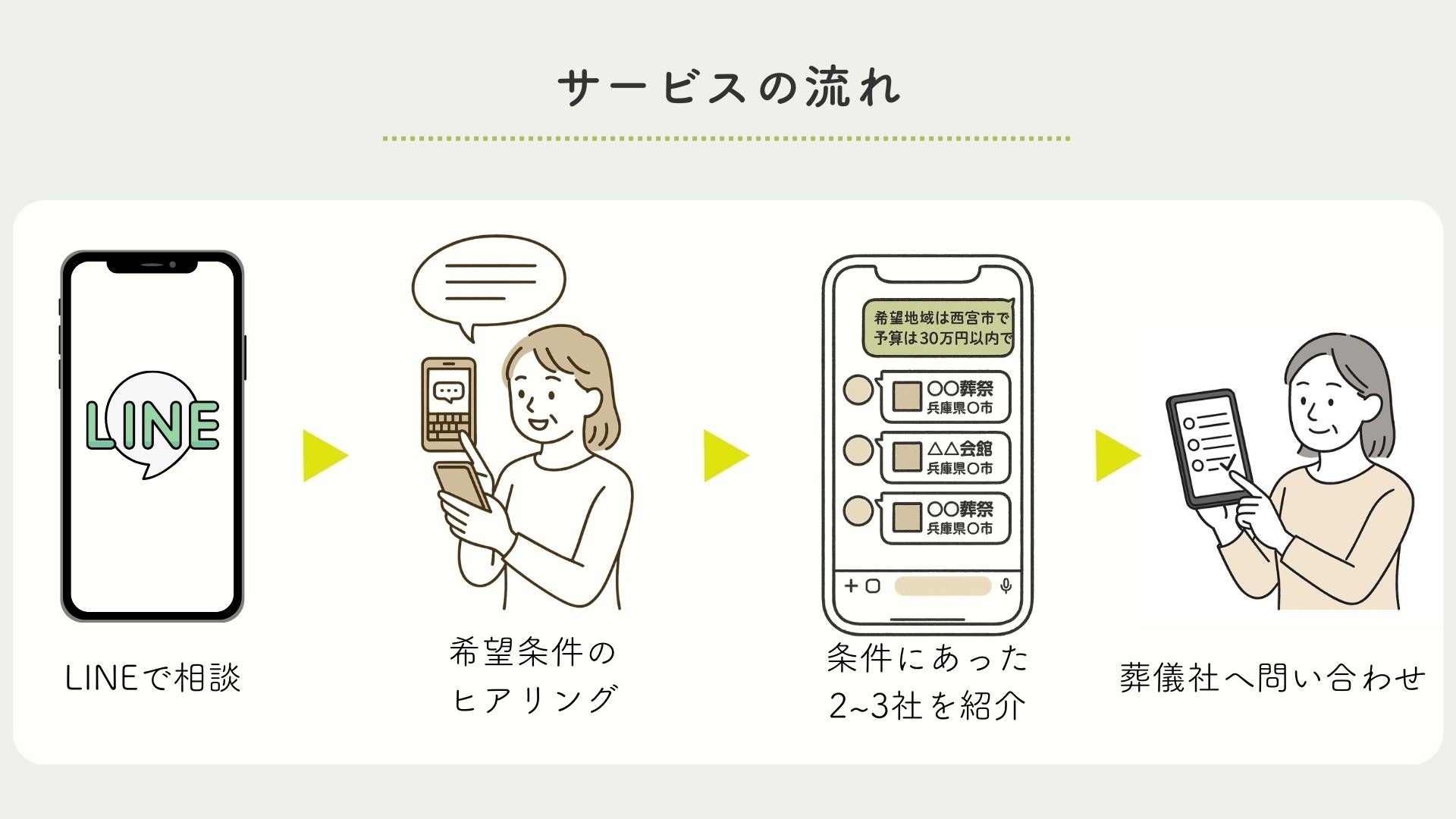 サービスの流れ

LINE

LINEで相談

希望条件の
ヒアリング

希望地域は西宮市で
予算は30万円以内で

○○葬祭
兵庫県○市

△△会館
兵庫県○市

○○葬祭
兵庫県○市

条件にあった
2~3社を紹介

葬儀社へ問い合わせ