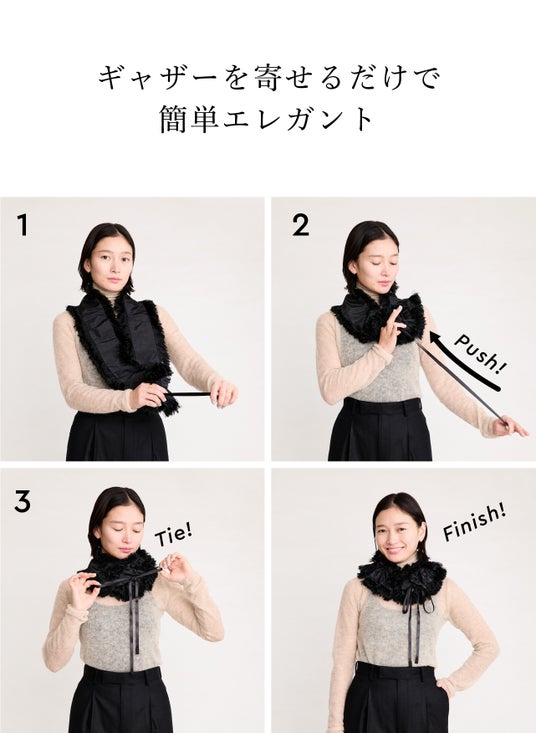 ギャザーを寄せるだけで
簡単エレガント

1

2

Push!

3

Tie!

Finish!