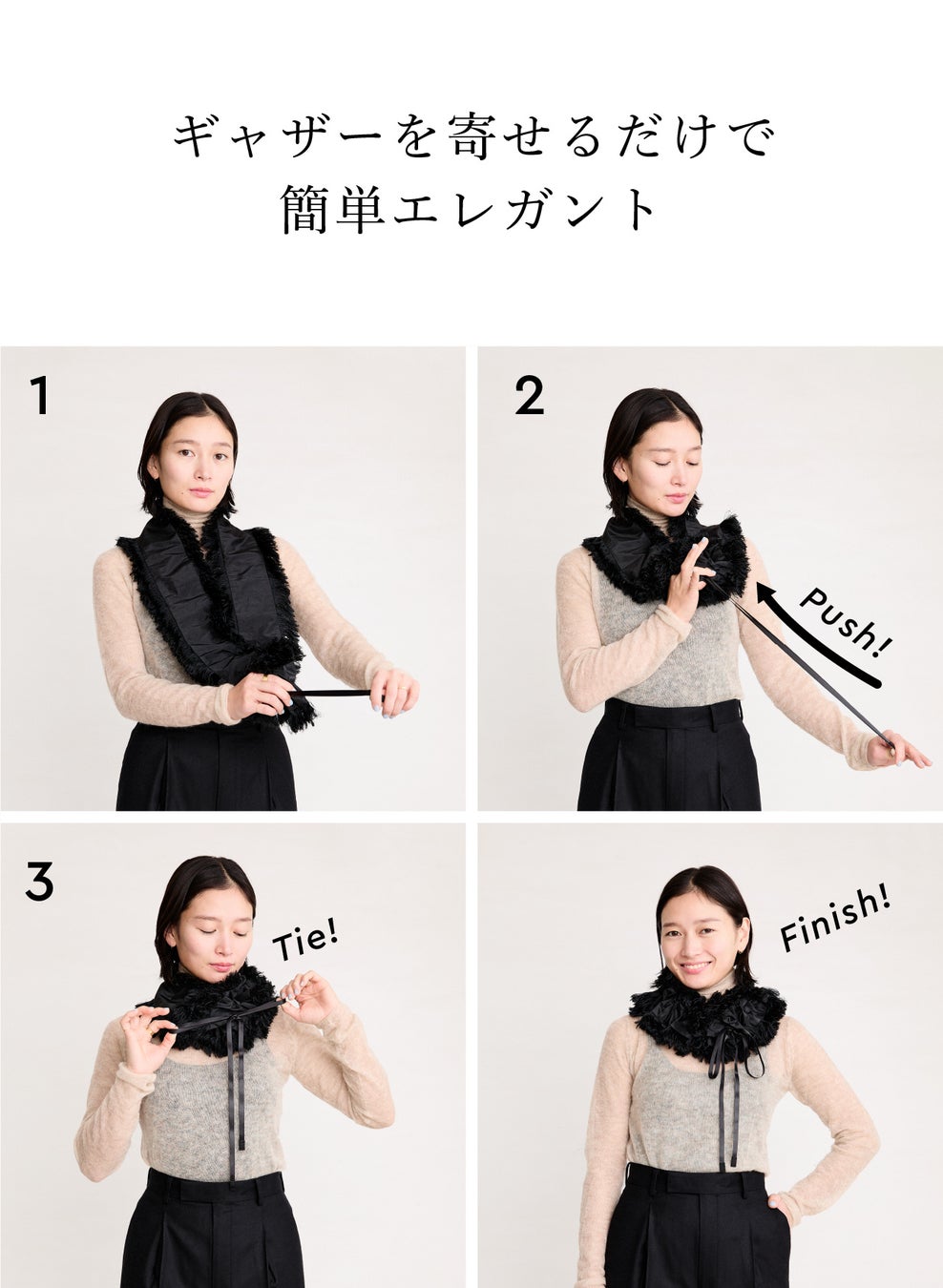 ギャザーを寄せるだけで
簡単エレガント

1

2

Push!

3

Tie!

Finish!