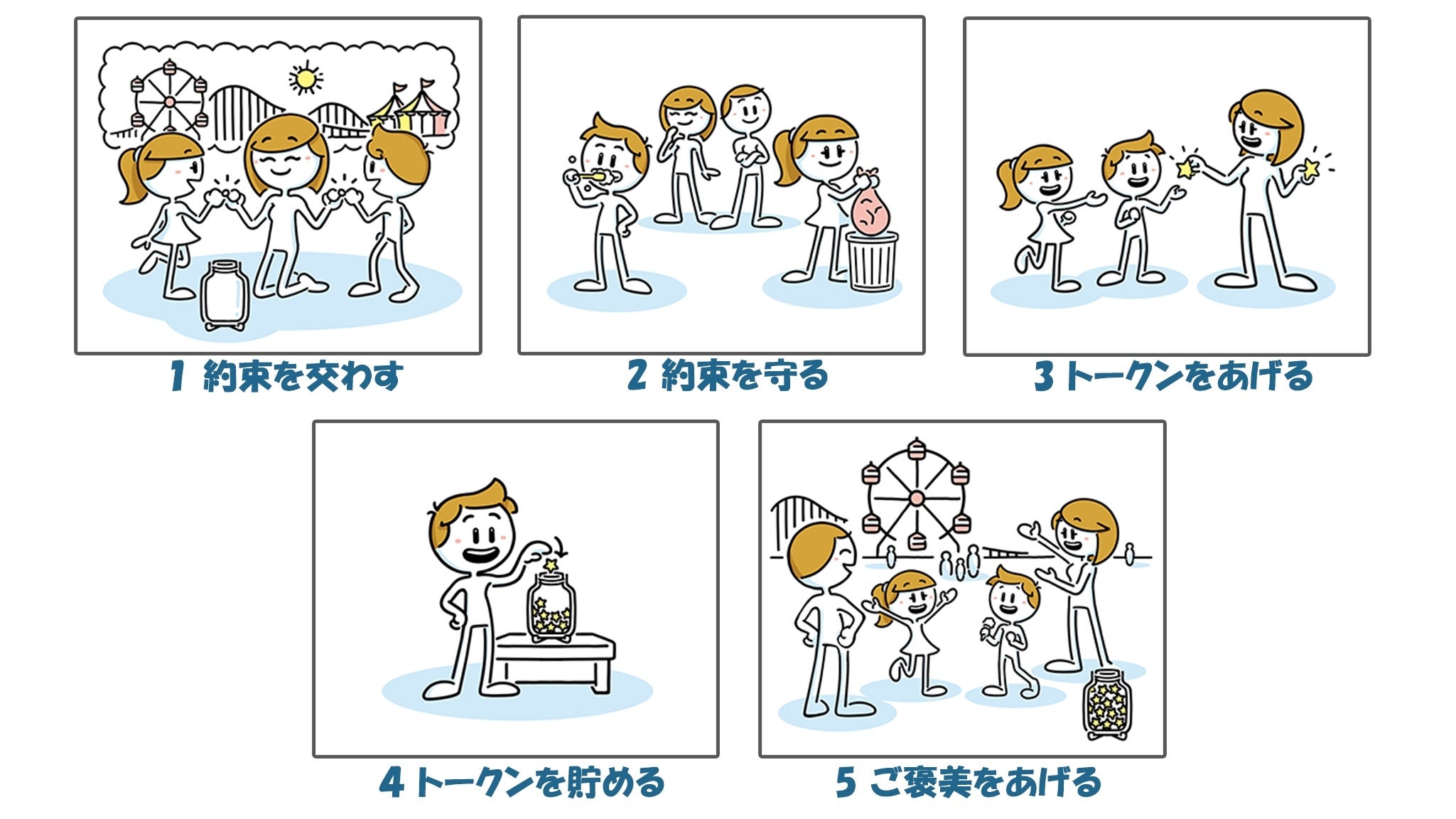 1 約束を交わす

2 約束を守る

3 トークンをあげる

4 トークンを貯める

5 ご褒美をあげる