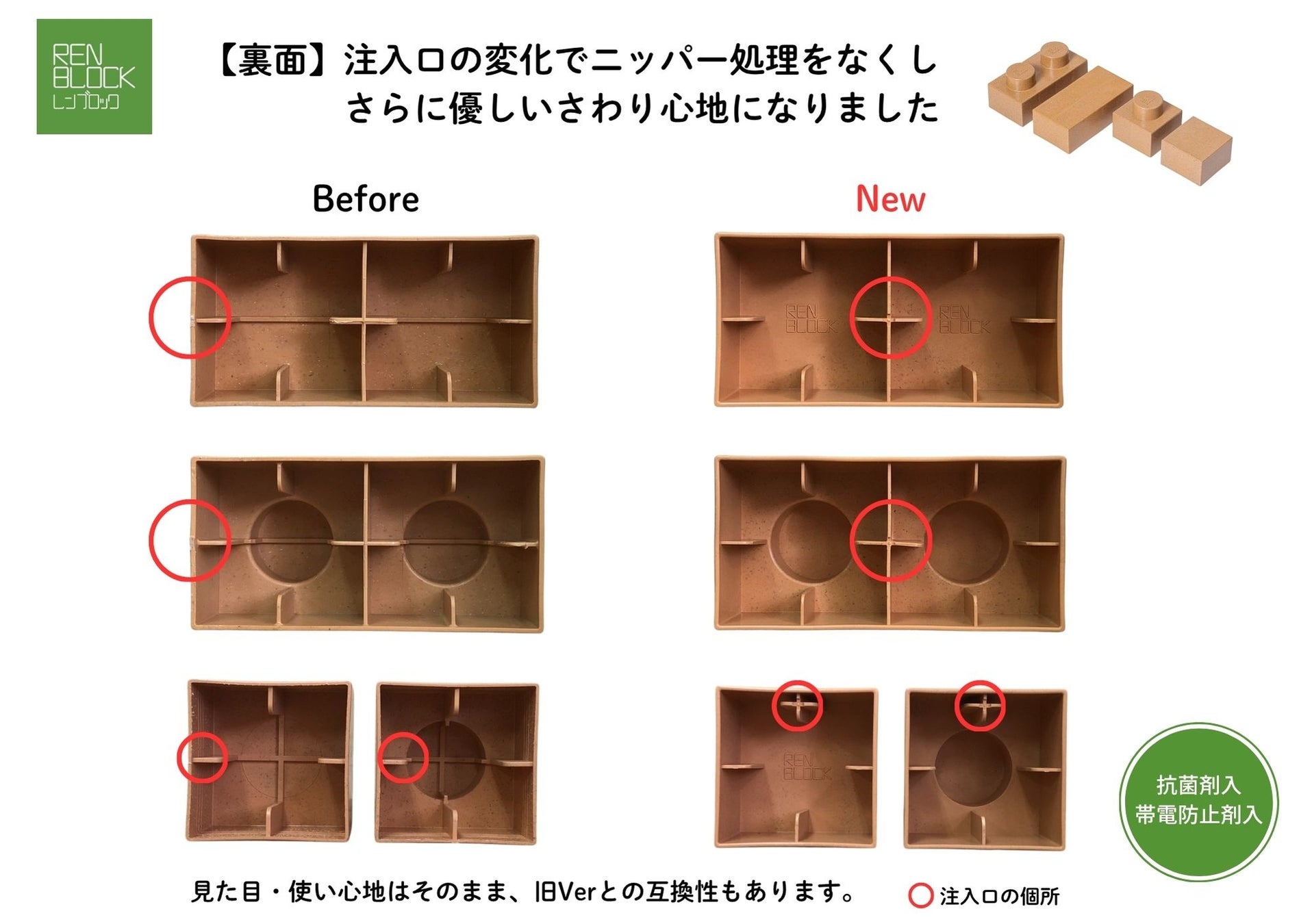 REN BLOCK
レンブロック

【裏面】注入口の変化でニッパー処理をなくし
さらに優しいさわり心地になりました

Before

New

REN BLOCK

REN BLOCK

REN BLOCK

抗菌剤入
帯電防止剤入

見た目・使い心地はそのまま、旧Verとの互換性もあります。

注入口の個所