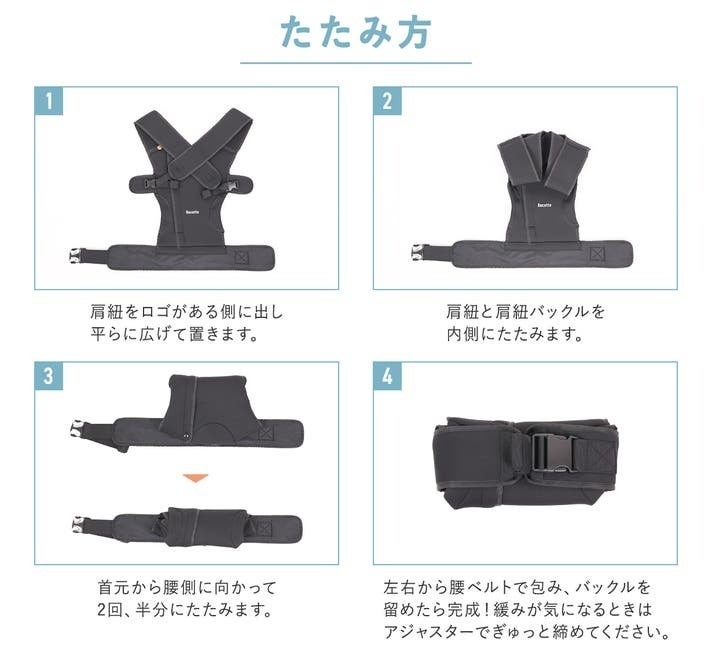 たたみ方

1

Bacotte

肩紐をロゴがある側に出し
平らに広げて置きます。

2

Bacotte

肩紐と肩紐バックルを
内側にたたみます。

3

首元から腰側に向かって
2回、半分にたたみます。

4

左右から腰ベルトで包み、バックルを
留めたら完成！緩みが気になるときは
アジャスターでぎゅっと締めてください。