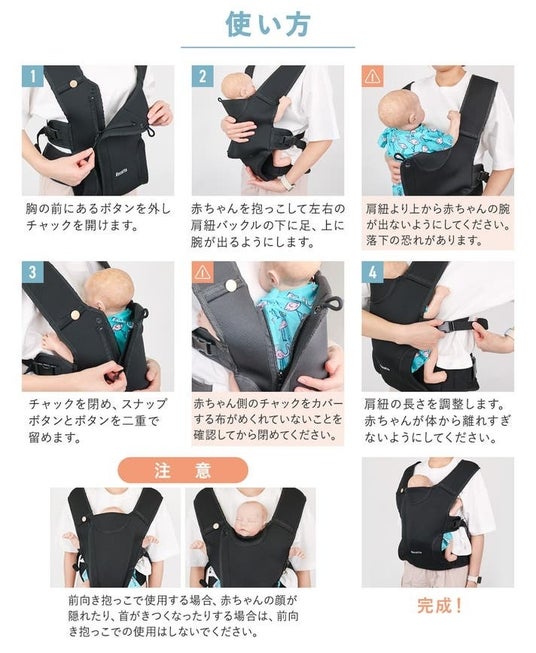 使い方

1

胸の前にあるボタンを外しチャックを開けます。

2

赤ちゃんを抱っこして左右の肩紐バックルの下に足、上に腕が出るようにします。

肩紐より上から赤ちゃんの腕が出ないようにしてください。落下の恐れがあります。

3

チャックを閉め、スナップボタンとボタンを二重で留めます。

赤ちゃん側のチャックをカバーする布がめくれていないことを確認してから閉めてください。

4

肩紐の長さを調整します。赤ちゃんが体から離れすぎないようにしてください。

注　意

前向き抱っこで使用する場合、赤ちゃんの顔が隠れたり、首がきつくなったりする場合は、前向き抱っこでの使用はしないでください。

完成！