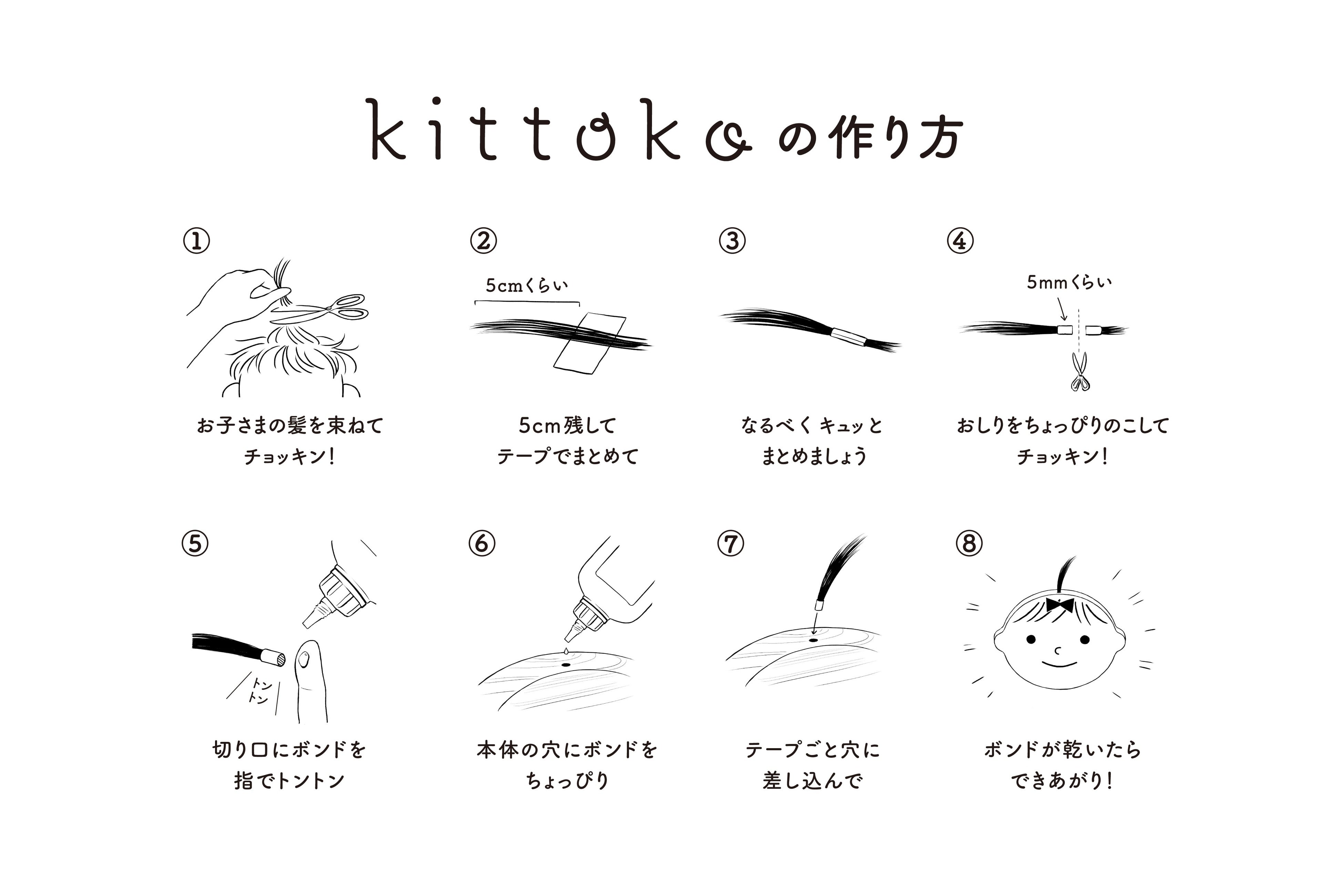 kittoko の作り方

①

お子さまの髪を束ねて
チョッキン!

②

5cmくらい

5cm残して
テープでまとめて

③

なるべく キュッと
まとめましょう

④

5mmくらい

おしりをちょっぴりのこして
チョッキン!

⑤

トン
トン

切り口にボンドを
指でトントン

⑥

本体の穴にボンドを
ちょっぴり

⑦

テープごと穴に
差し込んで

⑧

ボンドが乾いたら
できあがり!