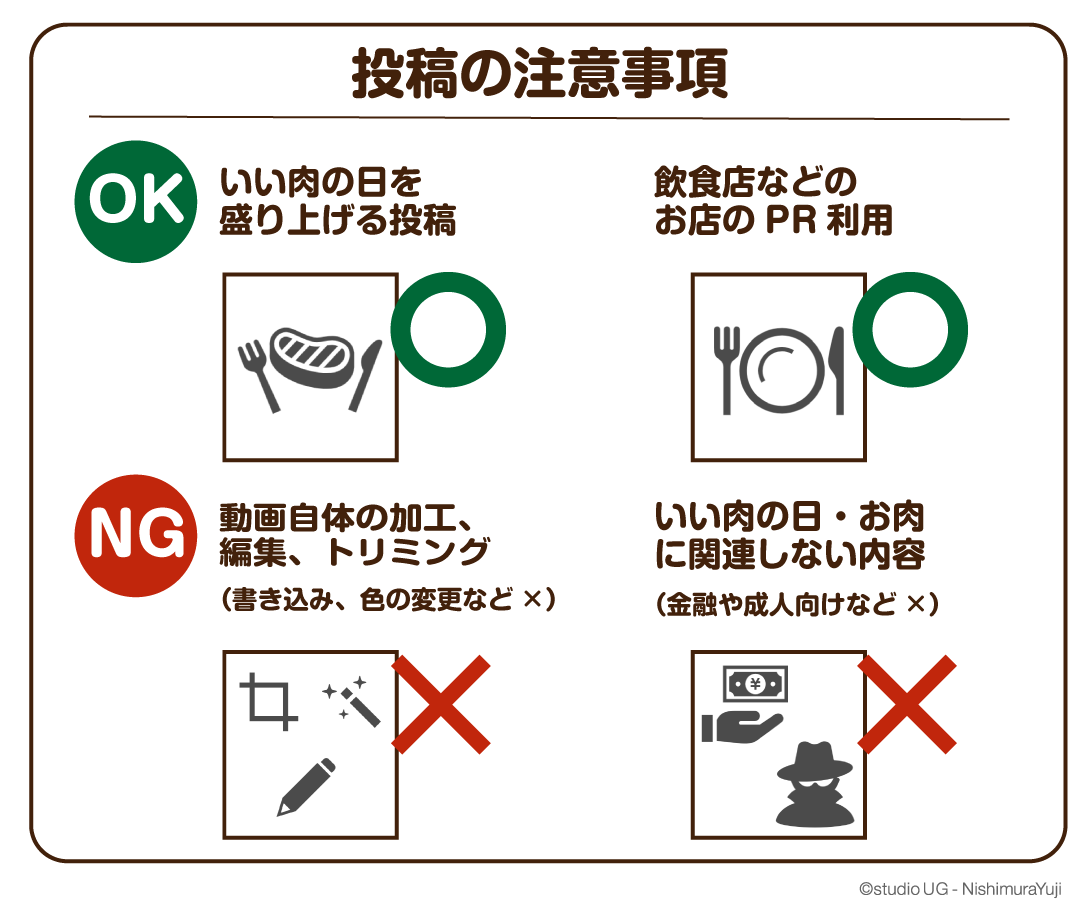 投稿の注意事項

OK

いい肉の日を盛り上げる投稿

飲食店などのお店の PR 利用

NG

動画自体の加工、編集、トリミング

（書き込み、色の変更など ×）

いい肉の日・お肉に関連しない内容

（金融や成人向けなど ×）

¥

©studio UG - NishimuraYuji