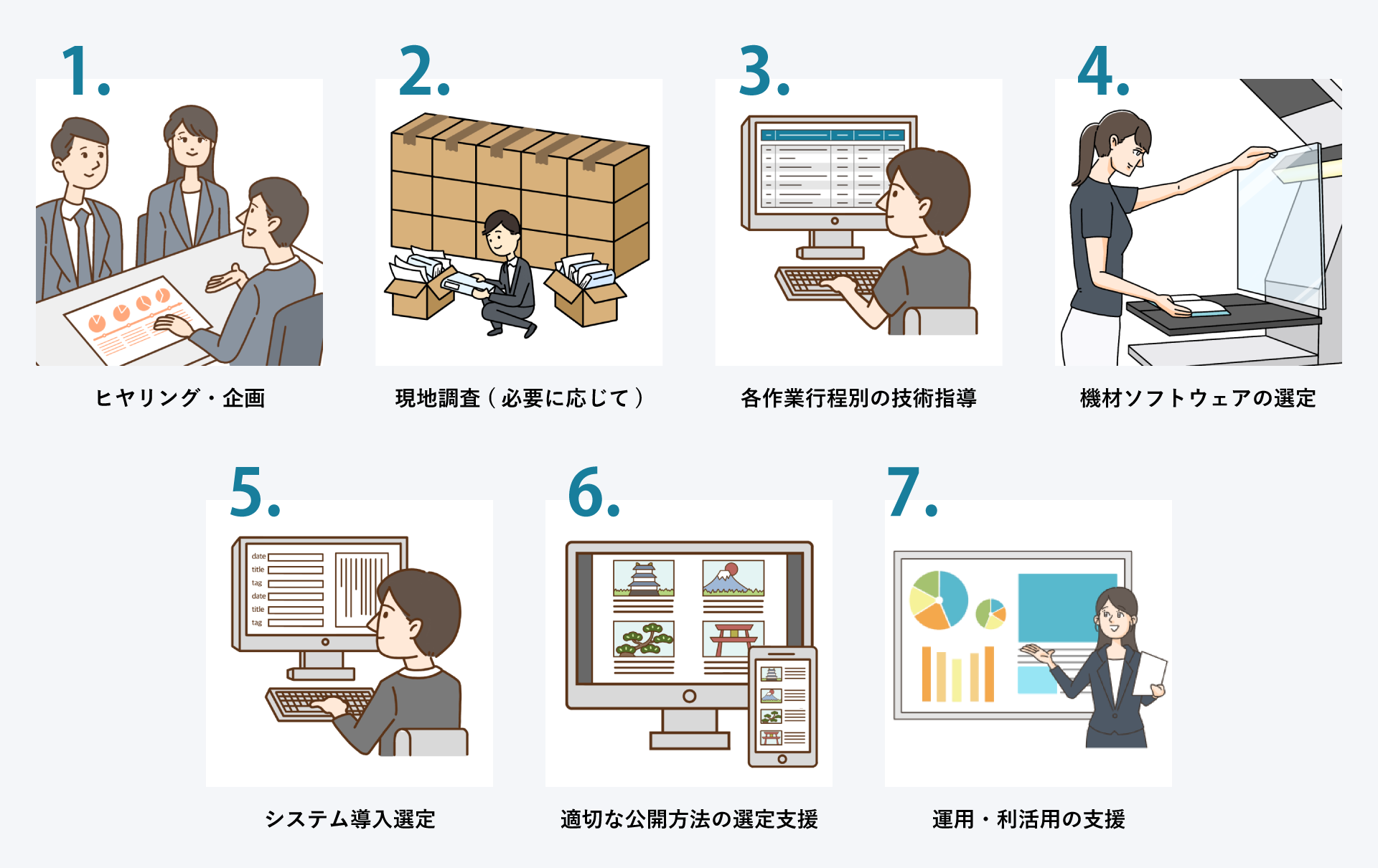 1.

ヒヤリング・企画

2.

現地調査（必要に応じて）

3.

各作業行程別の技術指導

4.

機材ソフトウェアの選定

5.

date
title
tag
date
title
tag

システム導入選定

6.

適切な公開方法の選定支援

7.

運用・利活用の支援