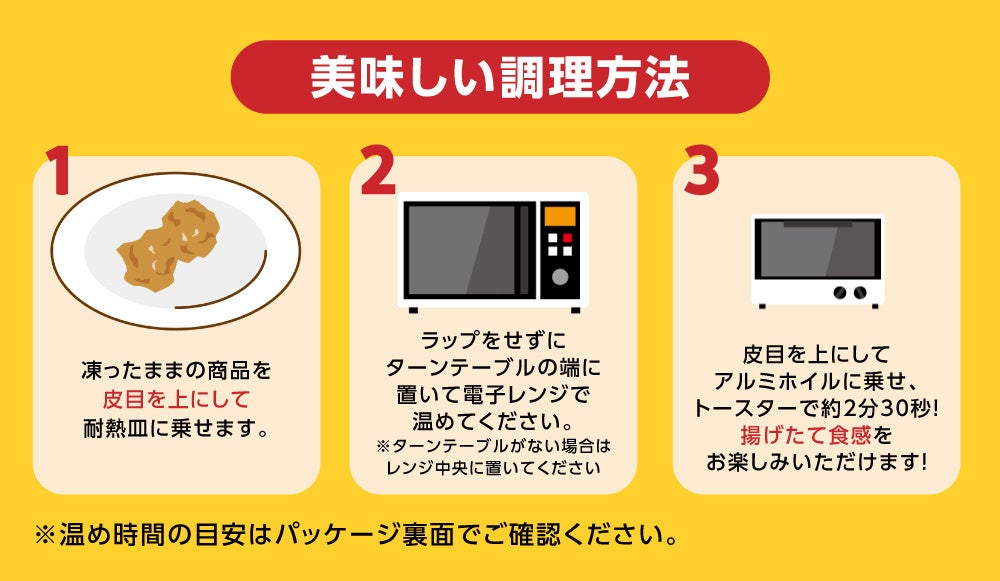 美味しい調理方法

1

凍ったままの商品を
皮目を上にして
耐熱皿に乗せます。

2

ラップをせずに
ターンテーブルの端に
置いて電子レンジで
温めてください。
※ターンテーブルがない場合は
レンジ中央に置いてください

3

皮目を上にして
アルミホイルに乗せ、
トースターで約2分30秒!
揚げたて食感を
お楽しみいただけます!

※温め時間の目安はパッケージ裏面でご確認ください。