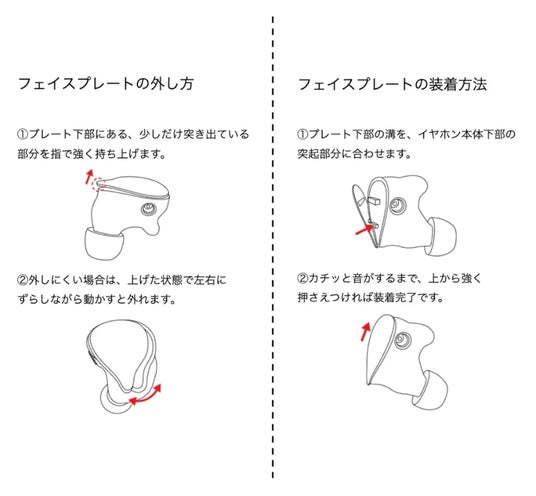 フェイスプレートの外し方

①プレート下部にある、少しだけ突き出ている部分を指で強く持ち上げます。

②外しにくい場合は、上げた状態で左右にずらしながら動かすと外れます。

フェイスプレートの装着方法

①プレート下部の溝を、イヤホン本体下部の突起部分に合わせます。

②カチッと音がするまで、上から強く押さえつければ装着完了です。