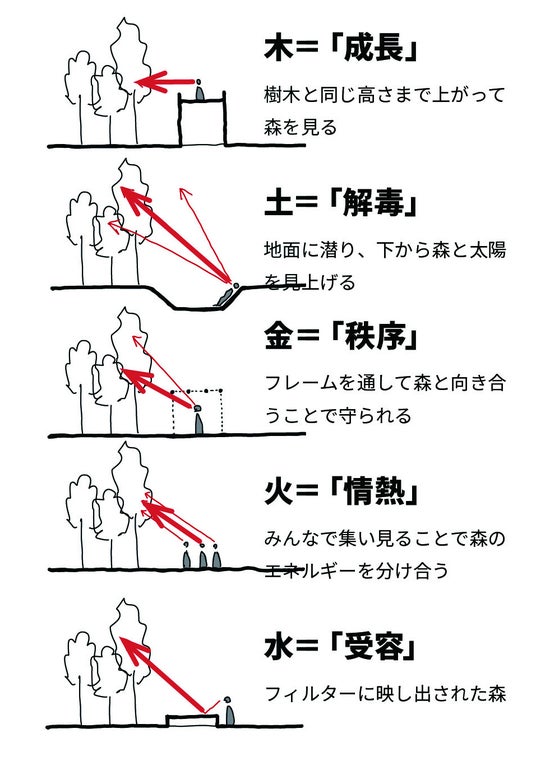 木＝「成長」

樹木と同じ高さまで上がって森を見る

土＝「解毒」

地面に潜り、下から森と太陽を見上げる

金＝「秩序」

フレームを通して森と向き合うことで守られる

火＝「情熱」

みんなで集い見ることで森のエネルギーを分け合う

水＝「受容」

フィルターに映し出された森