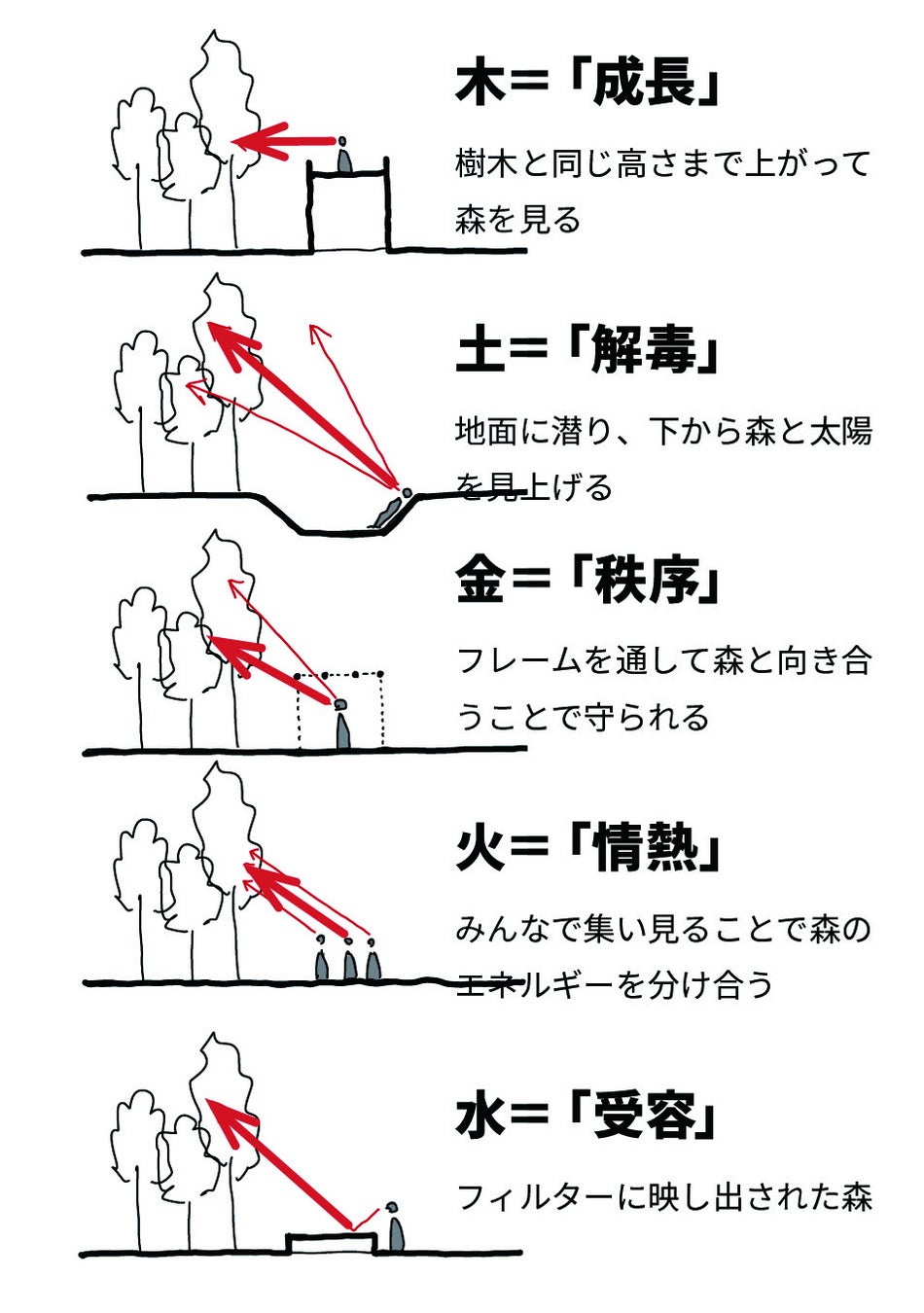 木＝「成長」

樹木と同じ高さまで上がって森を見る

土＝「解毒」

地面に潜り、下から森と太陽を見上げる

金＝「秩序」

フレームを通して森と向き合うことで守られる

火＝「情熱」

みんなで集い見ることで森のエネルギーを分け合う

水＝「受容」

フィルターに映し出された森