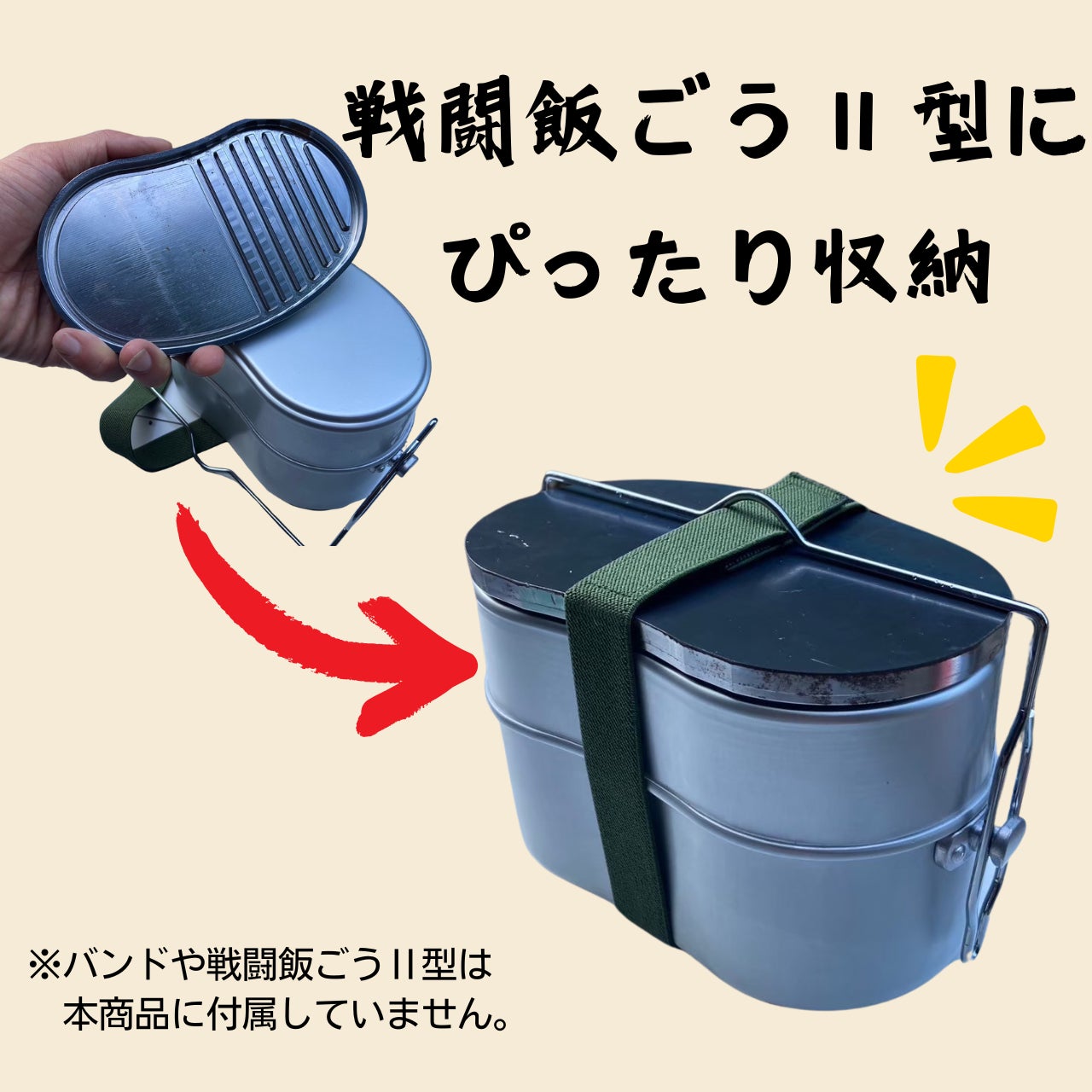 戦闘飯ごうⅡ型に
ぴったり収納

※バンドや戦闘飯ごうⅡ型は
本商品に付属していません。