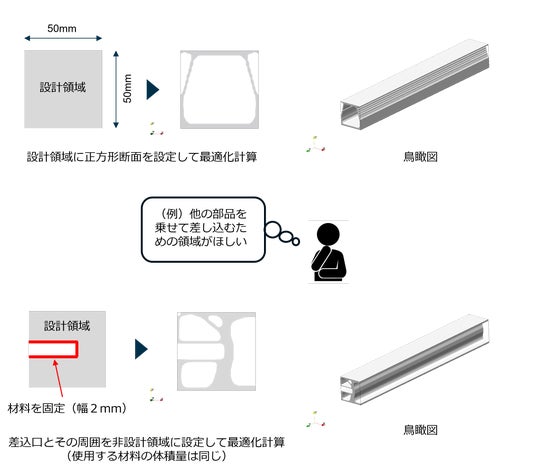 50mm

設計領域

50mm

設計領域に正方形断面を設定して最適化計算

鳥瞰図

（例）他の部品を乗せて差し込むための領域がほしい

設計領域

材料を固定（幅２mm）

差込口とその周囲を非設計領域に設定して最適化計算
（使用する材料の体積量は同じ）

鳥瞰図