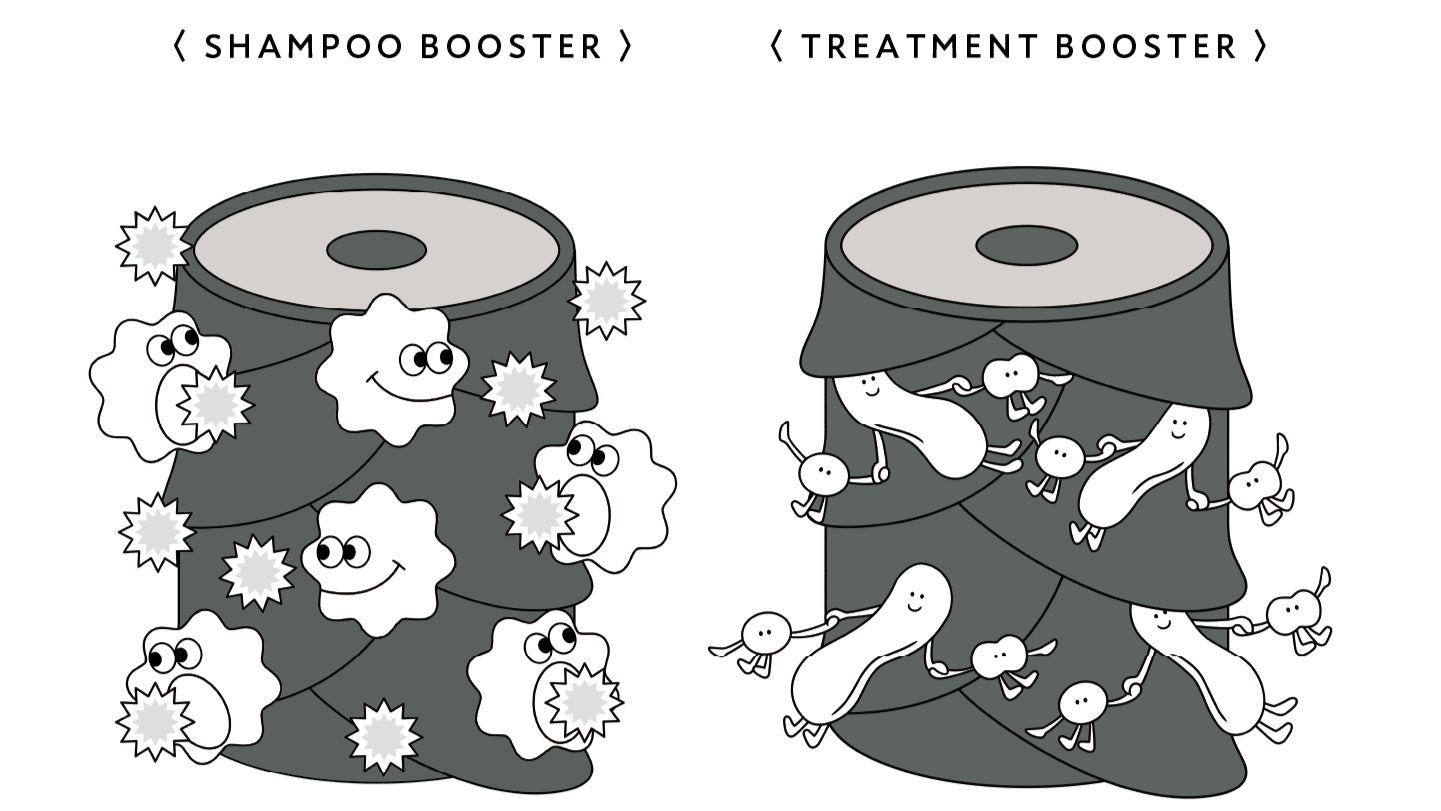 〈 SHAMPOO BOOSTER 〉

〈 TREATMENT BOOSTER 〉