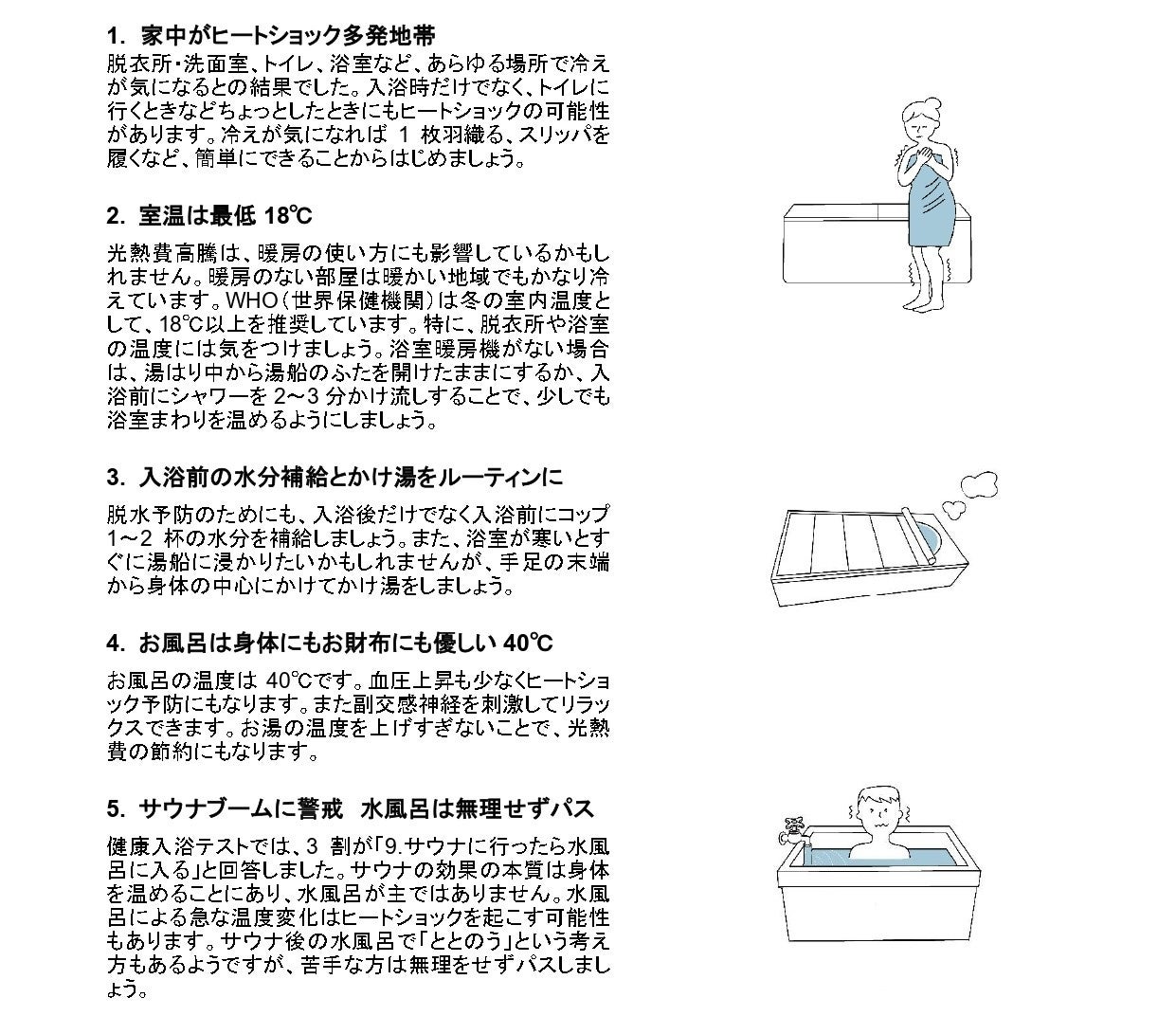 1. 家中がヒートショック多発地帯

脱衣所・洗面室、トイレ、浴室など、あらゆる場所で冷えが気になるとの結果でした。入浴時だけでなく、トイレに行くときなどちょっとしたときにもヒートショックの可能性があります。冷えが気になれば 1 枚羽織る、スリッパを履くなど、簡単にできることからはじめましょう。

2. 室温は最低 18℃

光熱費高騰は、暖房の使い方にも影響しているかもしれません。暖房のない部屋は暖かい地域でもかなり冷えています。WHO（世界保健機関）は冬の室内温度として、18℃以上を推奨しています。特に、脱衣所や浴室の温度には気をつけましょう。浴室暖房機がない場合は、湯はり中から湯船のふたを開けたままにするか、入浴前にシャワーを 2～3 分かけ流しすることで、少しでも浴室まわりを温めるようにしましょう。

3. 入浴前の水分補給とかけ湯をルーティンに

脱水予防のためにも、入浴後だけでなく入浴前にコップ 1～2 杯の水分を補給しましょう。また、浴室が寒いとすぐに湯船に浸かりたいかもしれませんが、手足の末端から身体の中心にかけてかけ湯をしましょう。

4. お風呂は身体にもお財布にも優しい 40℃

お風呂の温度は 40℃です。血圧上昇も少なくヒートショック予防にもなります。また副交感神経を刺激してリラックスできます。お湯の温度を上げすぎないことで、光熱費の節約にもなります。

5. サウナブームに警戒 水風呂は無理せずパス

健康入浴テストでは、3 割が「9.サウナに行ったら水風呂に入る」と回答しました。サウナの効果の本質は身体を温めることにあり、水風呂が主ではありません。水風呂による急な温度変化はヒートショックを起こす可能性もあります。サウナ後の水風呂で「ととのう」という考え方もあるようですが、苦手な方は無理をせずパスしましょう。