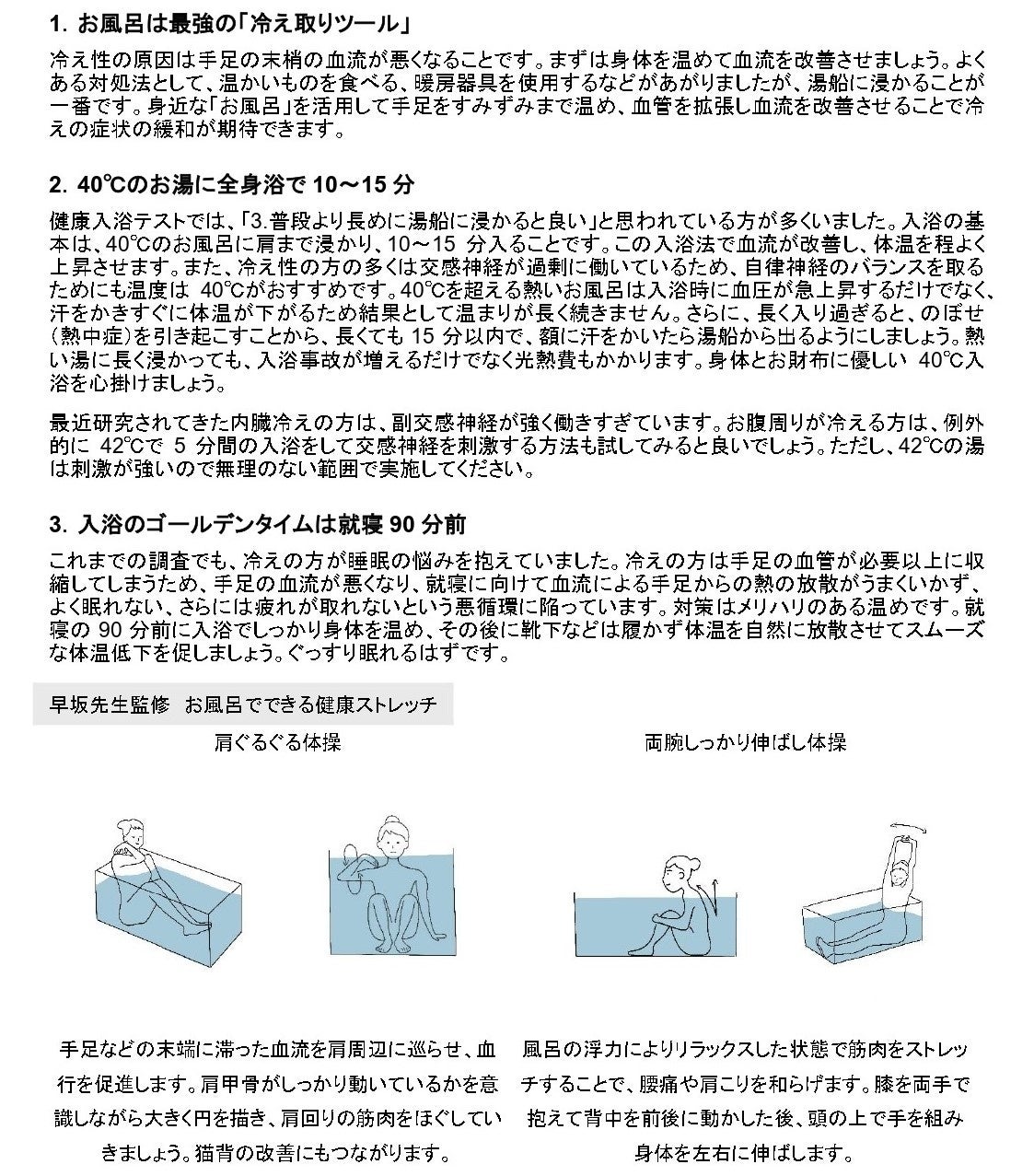 1. お風呂は最強の「冷え取りツール」

冷え性の原因は手足の末梢の血流が悪くなることです。まずは身体を温めて血流を改善させましょう。よくある対処法として、温かいものを食べる、暖房器具を使用するなどがあがりましたが、湯船に浸かることが一番です。身近な「お風呂」を活用して手足をすみずみまで温め、血管を拡張し血流を改善させることで冷えの症状の緩和が期待できます。

2. 40℃のお湯に全身浴で 10～15 分

健康入浴テストでは、「3.普段より長めに湯船に浸かると良い」と思われている方が多くいました。入浴の基本は、40℃のお風呂に肩まで浸かり、10～15 分入ることです。この入浴法で血流が改善し、体温を程よく上昇させます。また、冷え性の方の多くは交感神経が過剰に働いているため、自律神経のバランスを取るためにも温度は 40℃がおすすめです。40℃を超える熱いお風呂は入浴時に血圧が急上昇するだけでなく、汗をかきすぐに体温が下がるため結果として温まりが長く続きません。さらに、長く入り過ぎると、のぼせ（熱中症）を引き起こすことから、長くても 15 分以内で、額に汗をかいたら湯船から出るようにしましょう。熱い湯に長く浸かっても、入浴事故が増えるだけでなく光熱費もかかります。身体とお財布に優しい 40℃入浴を心掛けましょう。

最近研究されてきた内臓冷えの方は、副交感神経が強く働きすぎています。お腹周りが冷える方は、例外的に 42℃で 5 分間の入浴をして交感神経を刺激する方法も試してみると良いでしょう。ただし、42℃の湯は刺激が強いので無理のない範囲で実施してください。

3. 入浴のゴールデンタイムは就寝 90 分前

これまでの調査でも、冷えの方が睡眠の悩みを抱えていました。冷えの方は手足の血管が必要以上に収縮してしまうため、手足の血流が悪くなり、就寝に向けて血流による手足からの熱の放散がうまくいかず、よく眠れない、さらには疲れが取れないという悪循環に陥っています。対策はメリハリのある温めです。就寝の 90 分前に入浴でしっかり身体を温め、その後に靴下などは履かず体温を自然に放散させてスムーズな体温低下を促しましょう。ぐっすり眠れるはずです。

早坂先生監修　お風呂でできる健康ストレッチ

肩ぐるぐる体操

手足などの末端に滞った血流を肩周辺に巡らせ、血行を促進します。肩甲骨がしっかり動いているかを意識しながら大きく円を描き、肩回りの筋肉をほぐしていきましょう。猫背の改善にもつながります。

両腕しっかり伸ばし体操

風呂の浮力によりリラックスした状態で筋肉をストレッチすることで、腰痛や肩こりを和らげます。膝を両手で抱えて背中を前後に動かした後、頭の上で手を組み身体を左右に伸ばします。