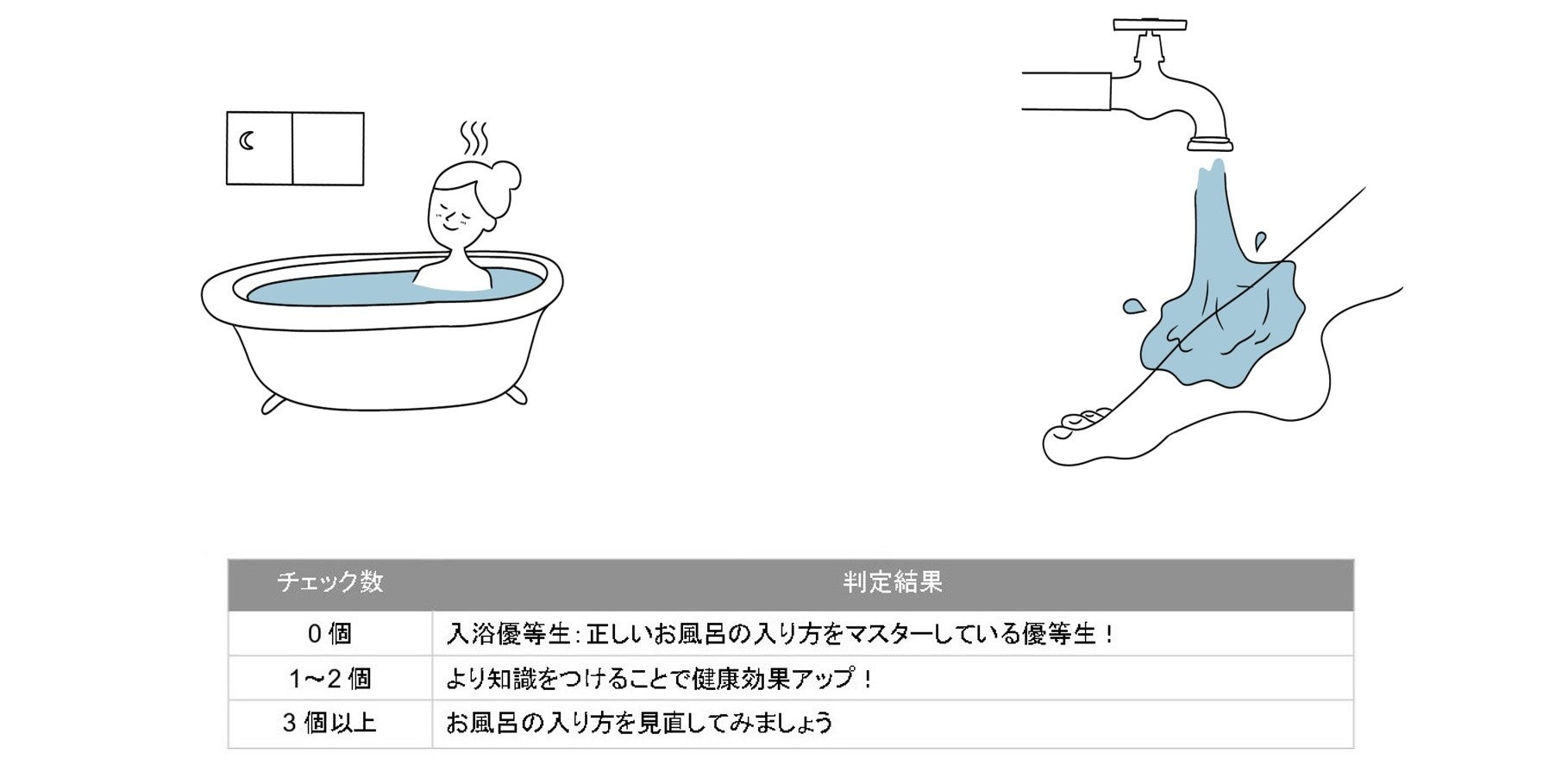 | チェック数 | 判定結果 |
|---|---|
| 0 個 | 入浴優等生：正しいお風呂の入り方をマスターしている優等生！ |
| 1～2 個 | より知識をつけることで健康効果アップ！ |
| 3 個以上 | お風呂の入り方を見直してみましょう |