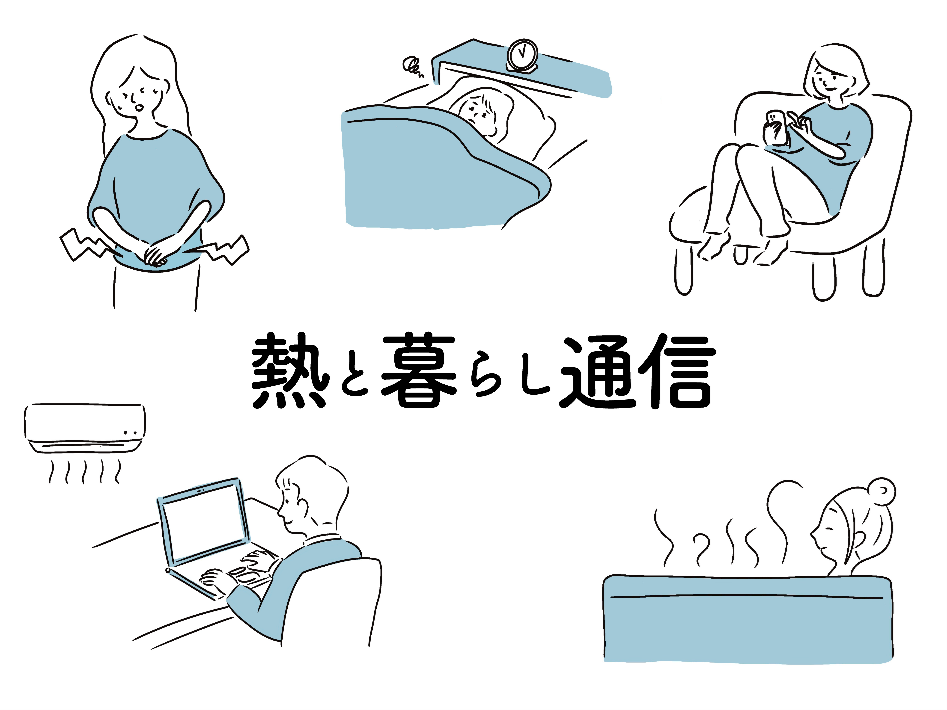 熱と暮らし通信