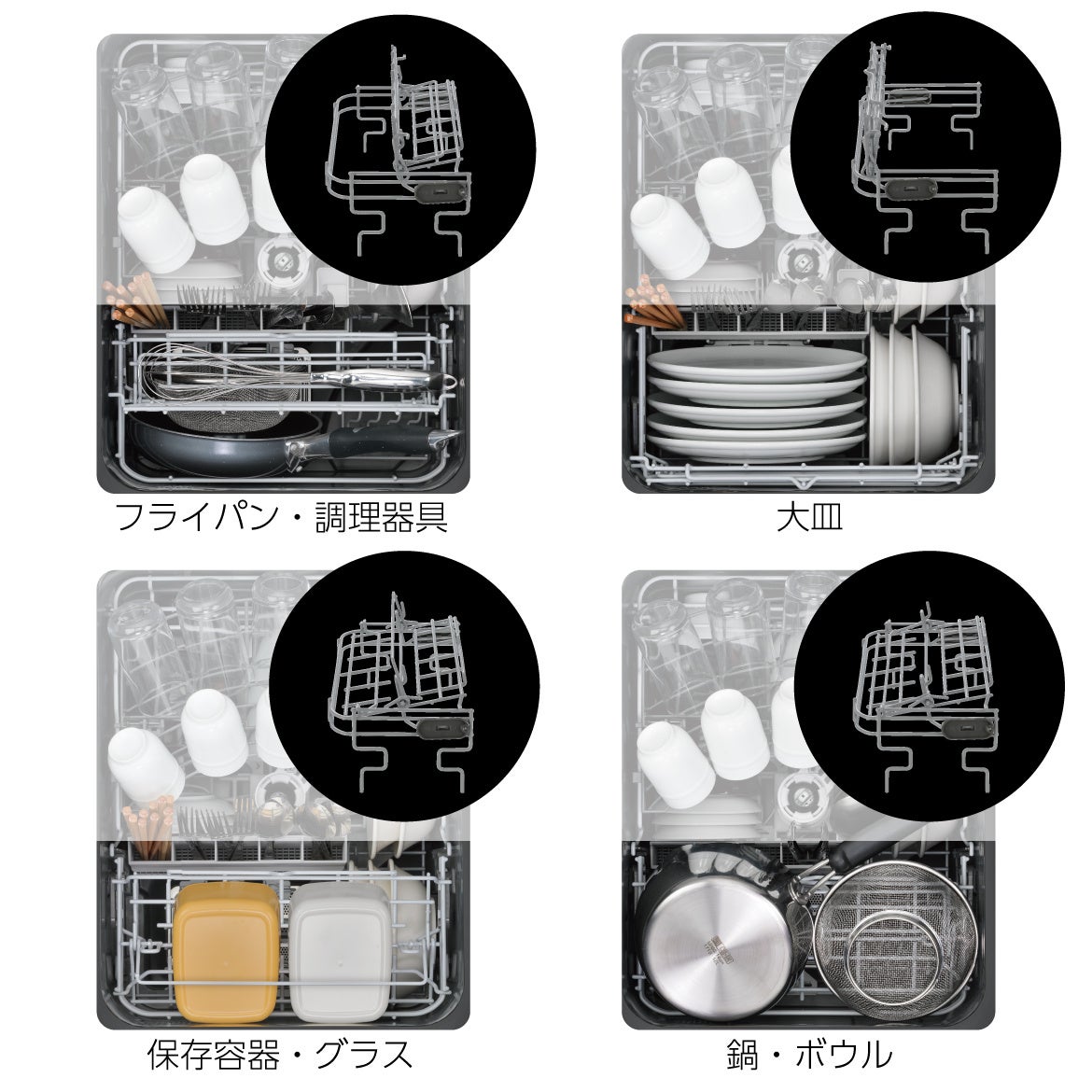 フライパン・調理器具

大皿

保存容器・グラス

鍋・ボウル