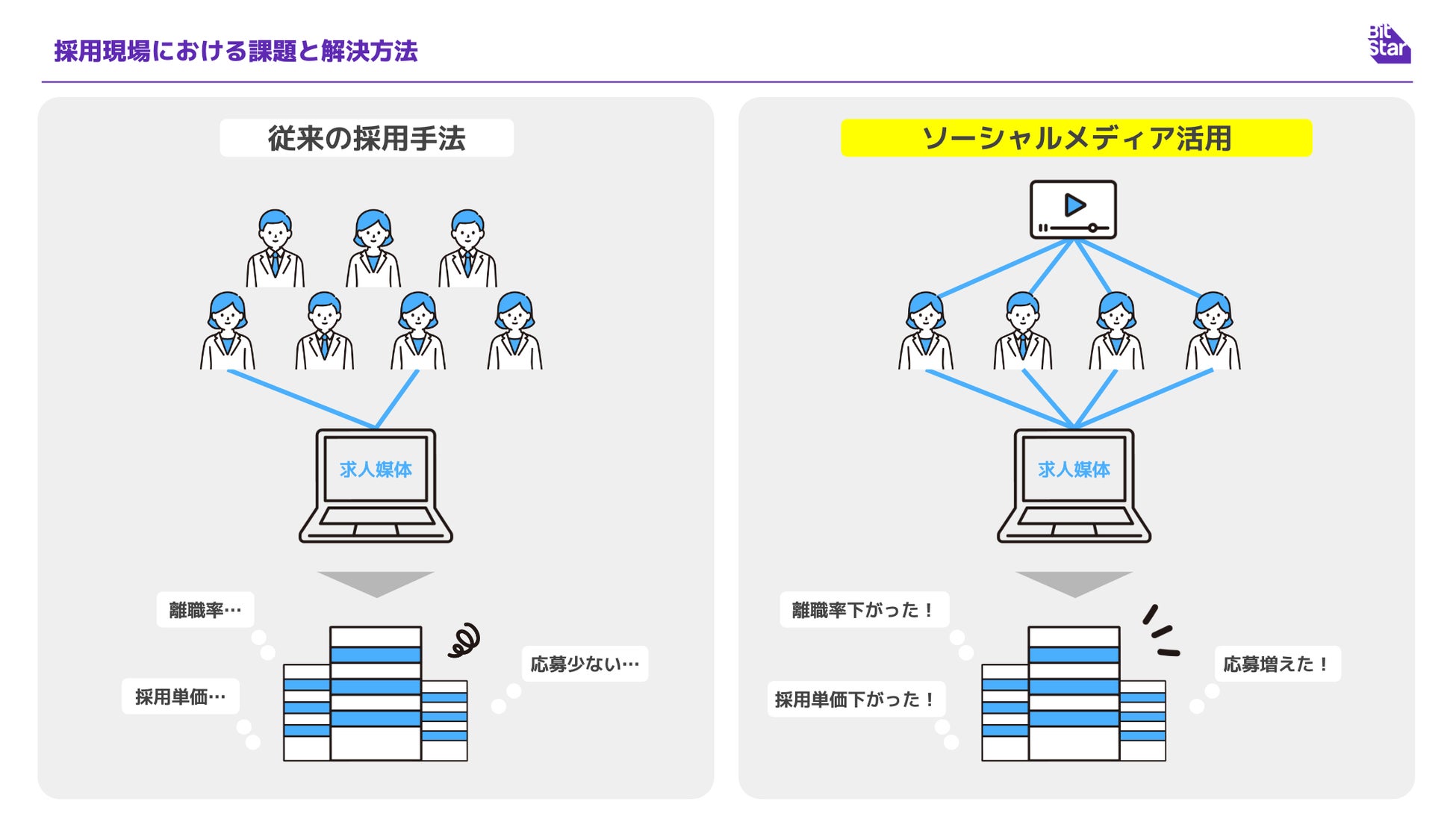 採用現場における課題と解決方法

Bit Star

従来の採用手法

求人媒体

離職率…

採用単価…

応募少ない…

ソーシャルメディア活用

求人媒体

離職率下がった！

採用単価下がった！

応募増えた！